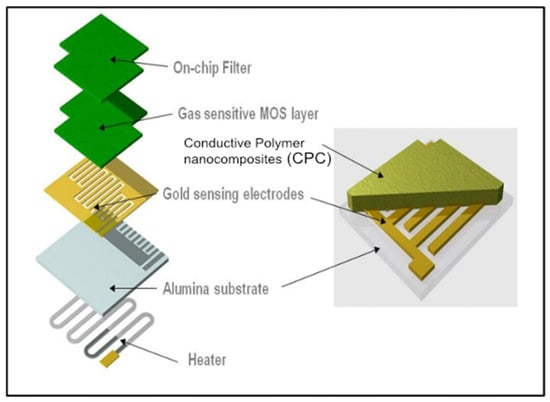 On-chip Filter

Gas sensitive MOS layer

Conductive Polymer nanocomposites (CPC)

Gold sensing electrodes

Alumina substrate

Heater