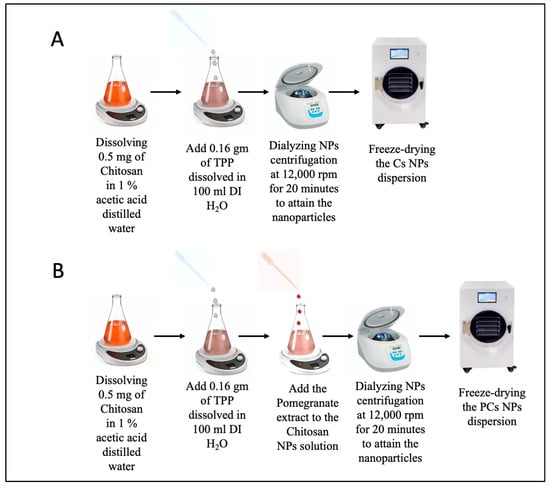 A

Dissolving 0.5 mg of Chitosan in 1 % acetic acid distilled water

Add 0.16 gm of TPP dissolved in 100 ml DI $H_2O$

Dialyzing NPs centrifugation at 12,000 rpm for 20 minutes to attain the nanoparticles

Freeze-drying the Cs NPs dispersion

B

Dissolving 0.5 mg of Chitosan in 1 % acetic acid distilled water

Add 0.16 gm of TPP dissolved in 100 ml DI $H_2O$

Add the Pomegranate extract to the Chitosan NPs solution

Dialyzing NPs centrifugation at 12,000 rpm for 20 minutes to attain the nanoparticles

Freeze-drying the PCs NPs dispersion