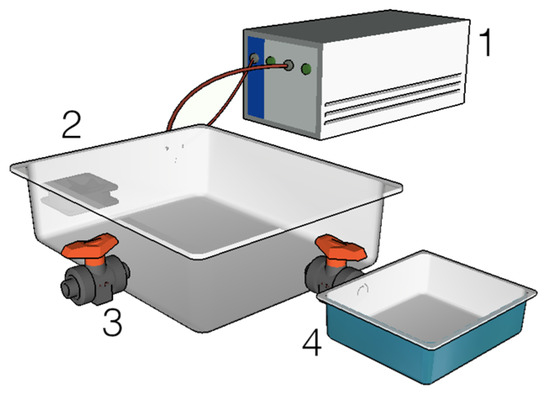 1
2
3
4