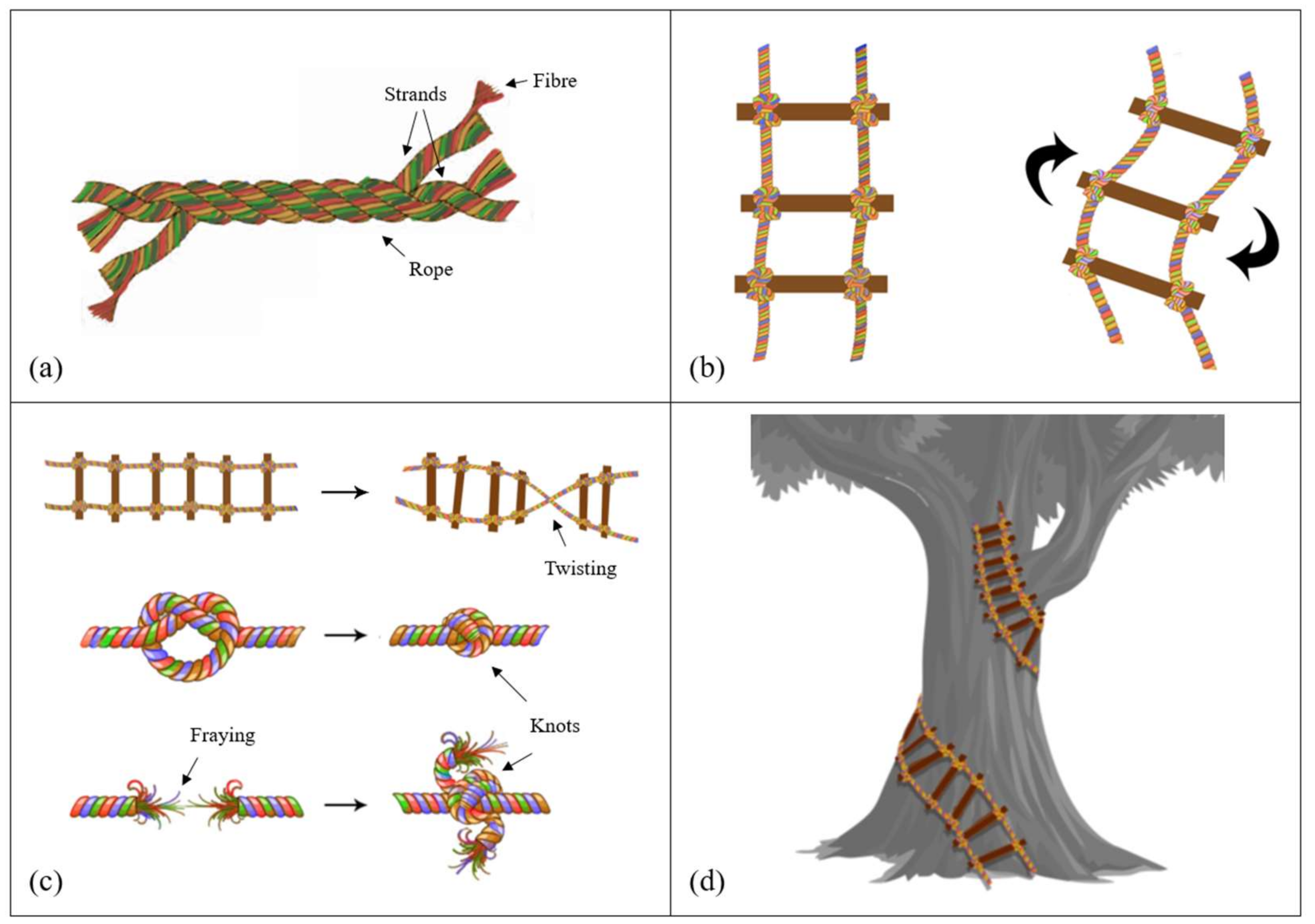 Strands
Fibre
Rope
(a)

(b)

Twisting
Fraying
Knots
(c)

(d)