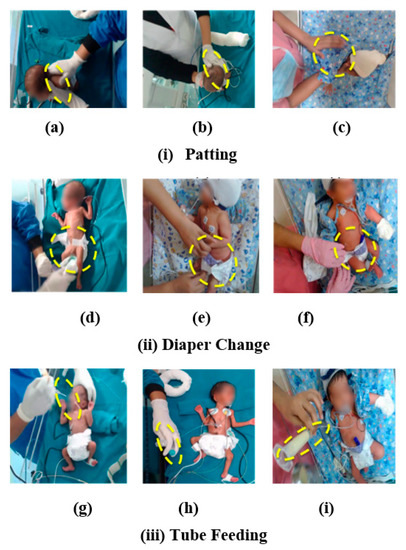 (a)

(b)

(c)

(i) Patting

(d)

(e)

(f)

(ii) Diaper Change

(g)

(h)

(i)

(iii) Tube Feeding