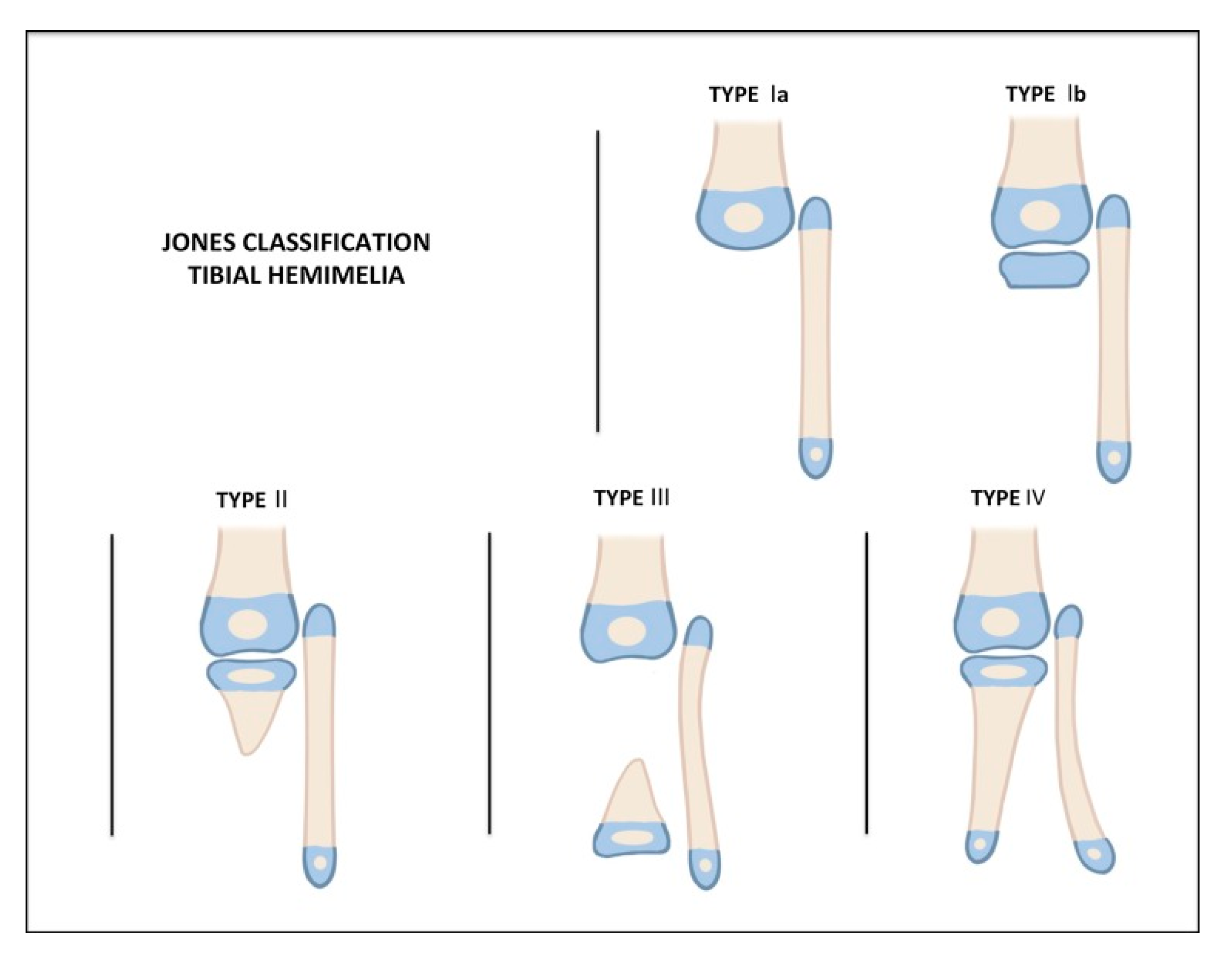 JONES CLASSIFICATION
TIBIAL HEMIMELIA

TYPE Ia

TYPE Ib

TYPE II

TYPE III

TYPE IV