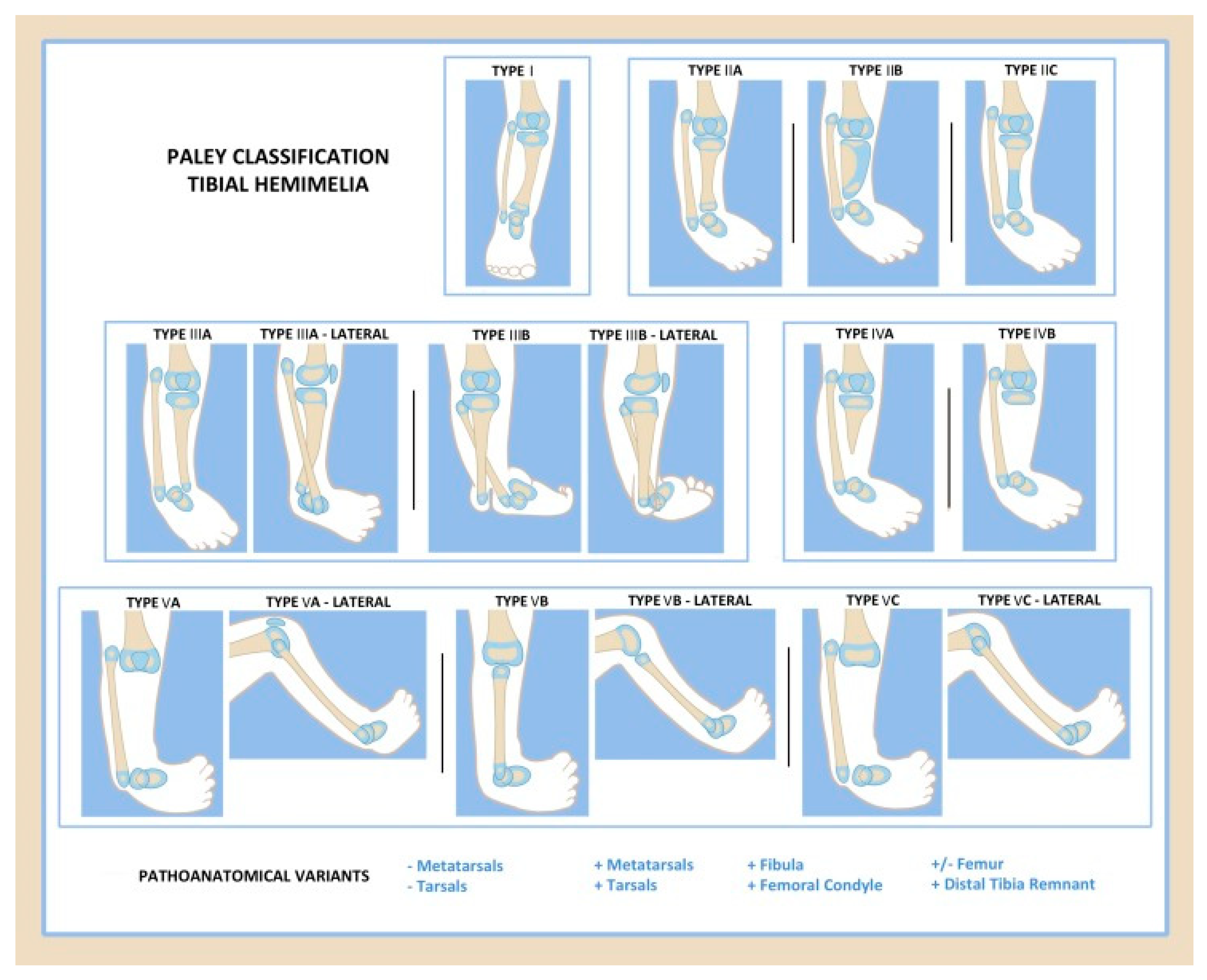 PALEY CLASSIFICATION
TIBIAL HEMIMELIA

TYPE I

TYPE IIA

TYPE IIB

TYPE IIC

TYPE IIIA

TYPE IIIA - LATERAL

TYPE IIIB

TYPE IIIB - LATERAL

TYPE IVA

TYPE IVB

TYPE VA

TYPE VA - LATERAL

TYPE VB

TYPE VB - LATERAL

TYPE VC

TYPE VC - LATERAL

PATHOANATOMICAL VARIANTS

- Metatarsals
- Tarsals

+ Metatarsals
+ Tarsals

+ Fibula
+ Femoral Condyle

+/- Femur
+ Distal Tibia Remnant