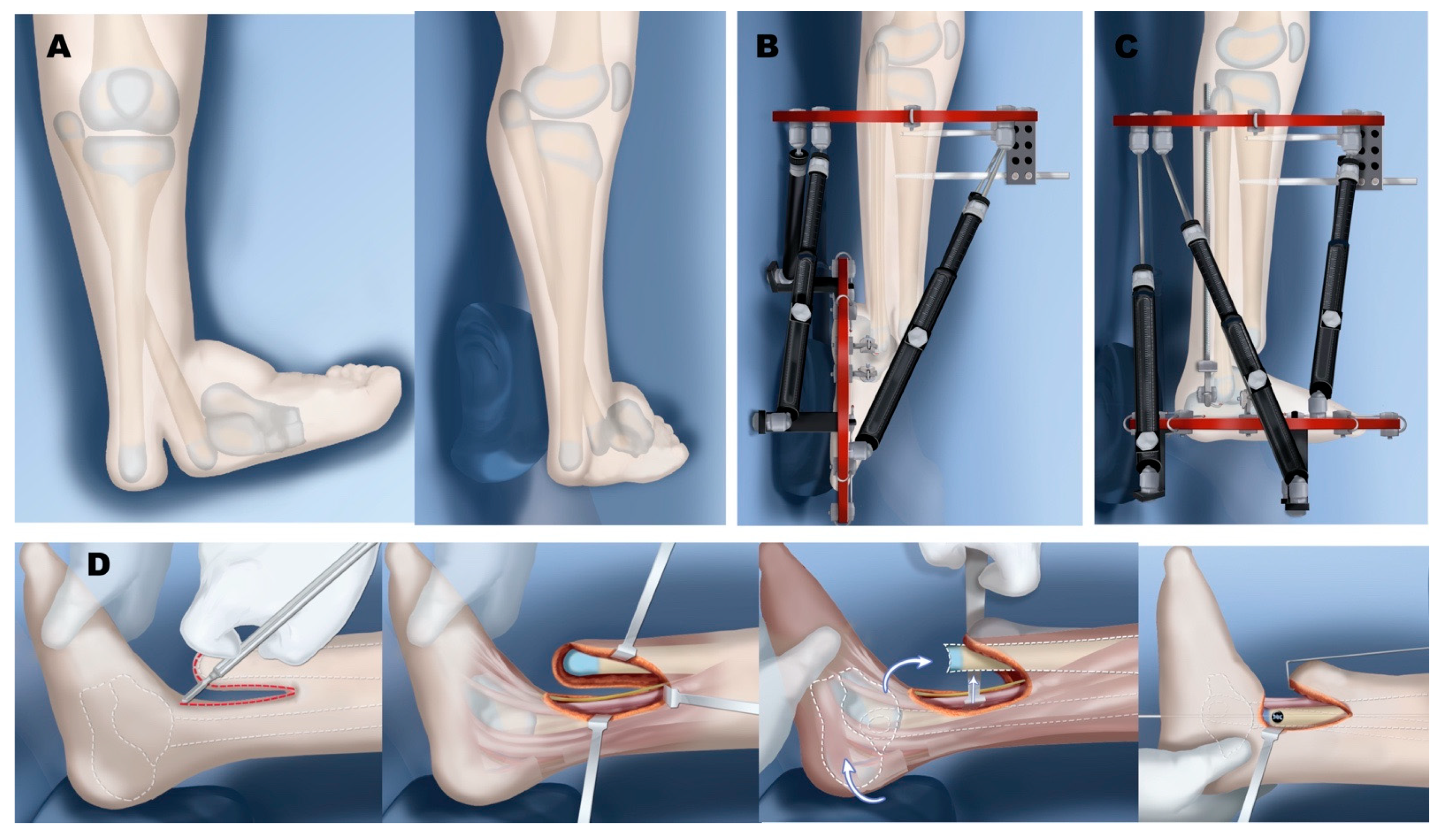 A

B

C

D