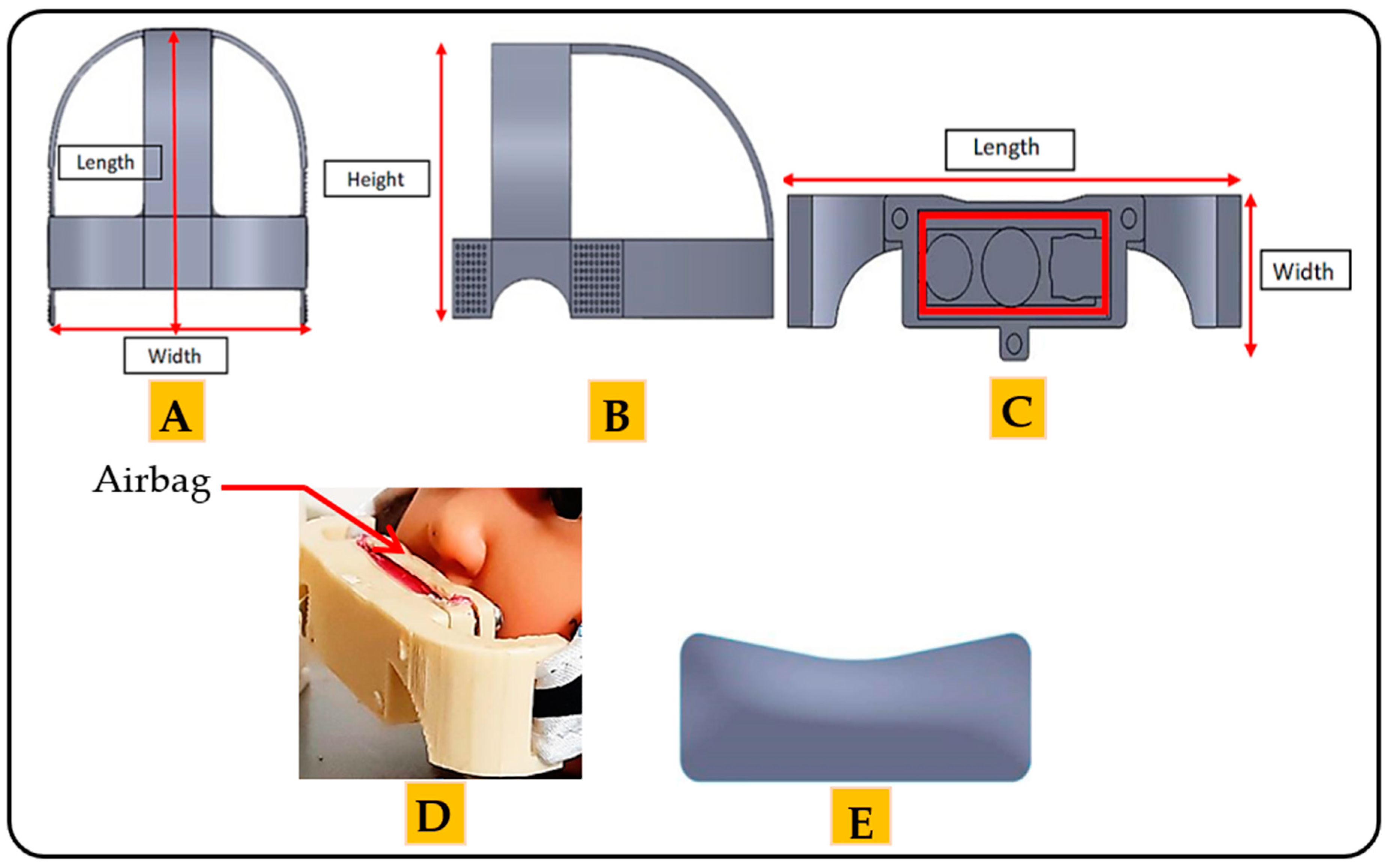 Length

Width

A

Height

B

Length

Width

C

Airbag

D

E