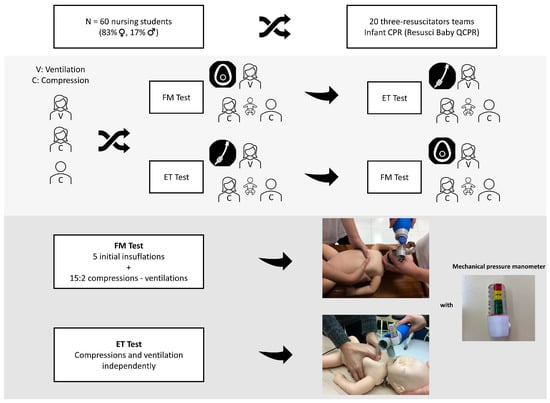 N = 60 nursing students
(83% ♀, 17% ♂)

20 three-resuscitators teams
Infant CPR (Resusci Baby QCPR)

V: Ventilation
C: Compression

V

C

C

FM Test

V

C

C

ET Test

V

C

C

ET Test

V

C

C

FM Test

V

C

C

FM Test
5 initial insuflations
+
15:2 compressions - ventilations

ET Test
Compressions and ventilation independently

with

Mechanical pressure manometer