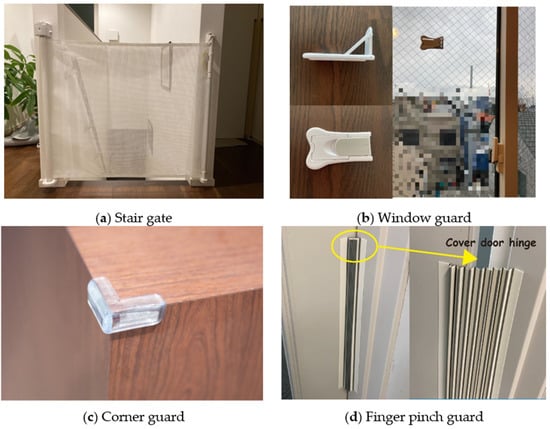 (a) Stair gate

(b) Window guard

(c) Corner guard

Cover door hinge

(d) Finger pinch guard