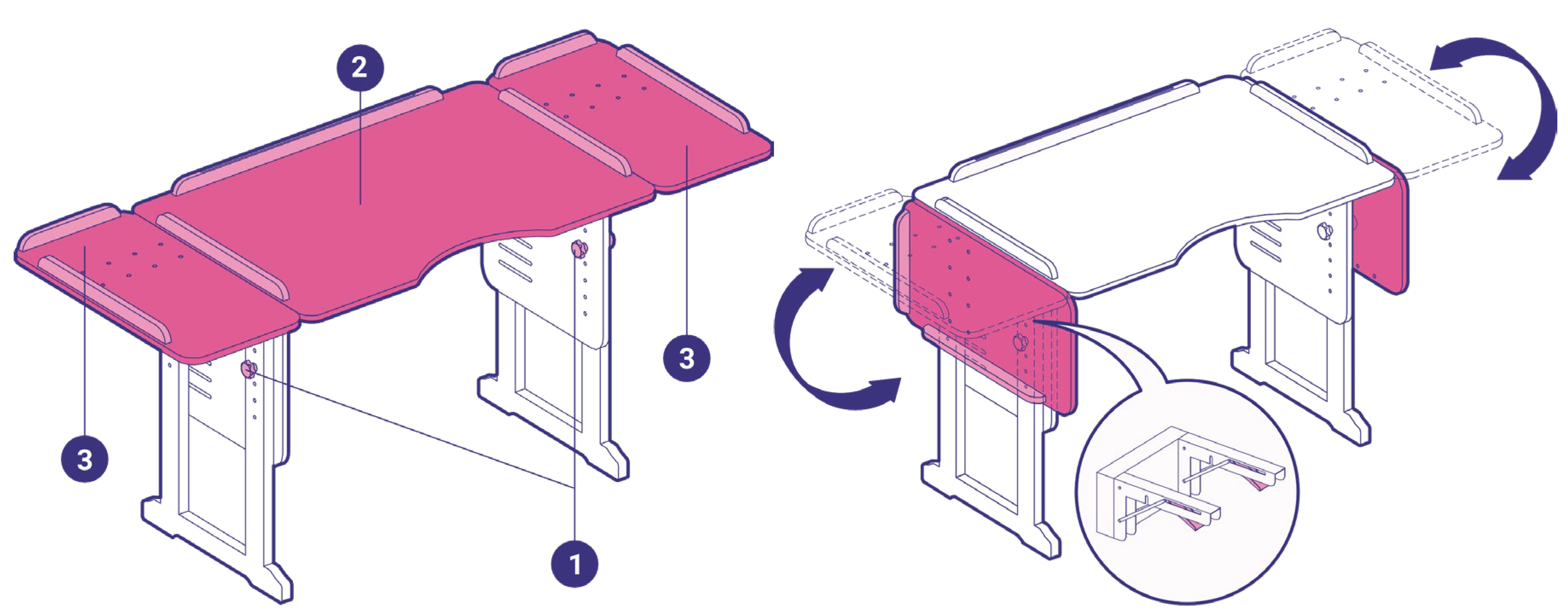 2

3

3

1