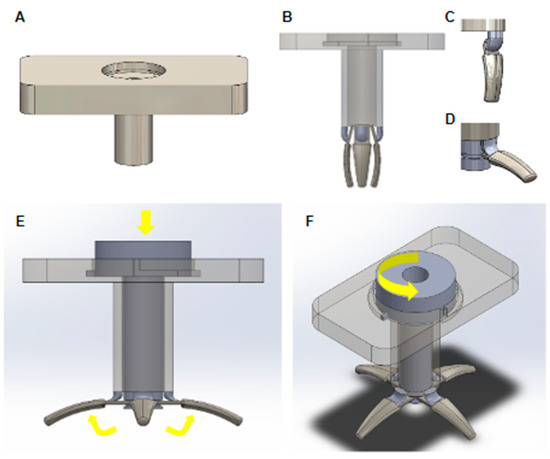 A

B

C

D

E

F