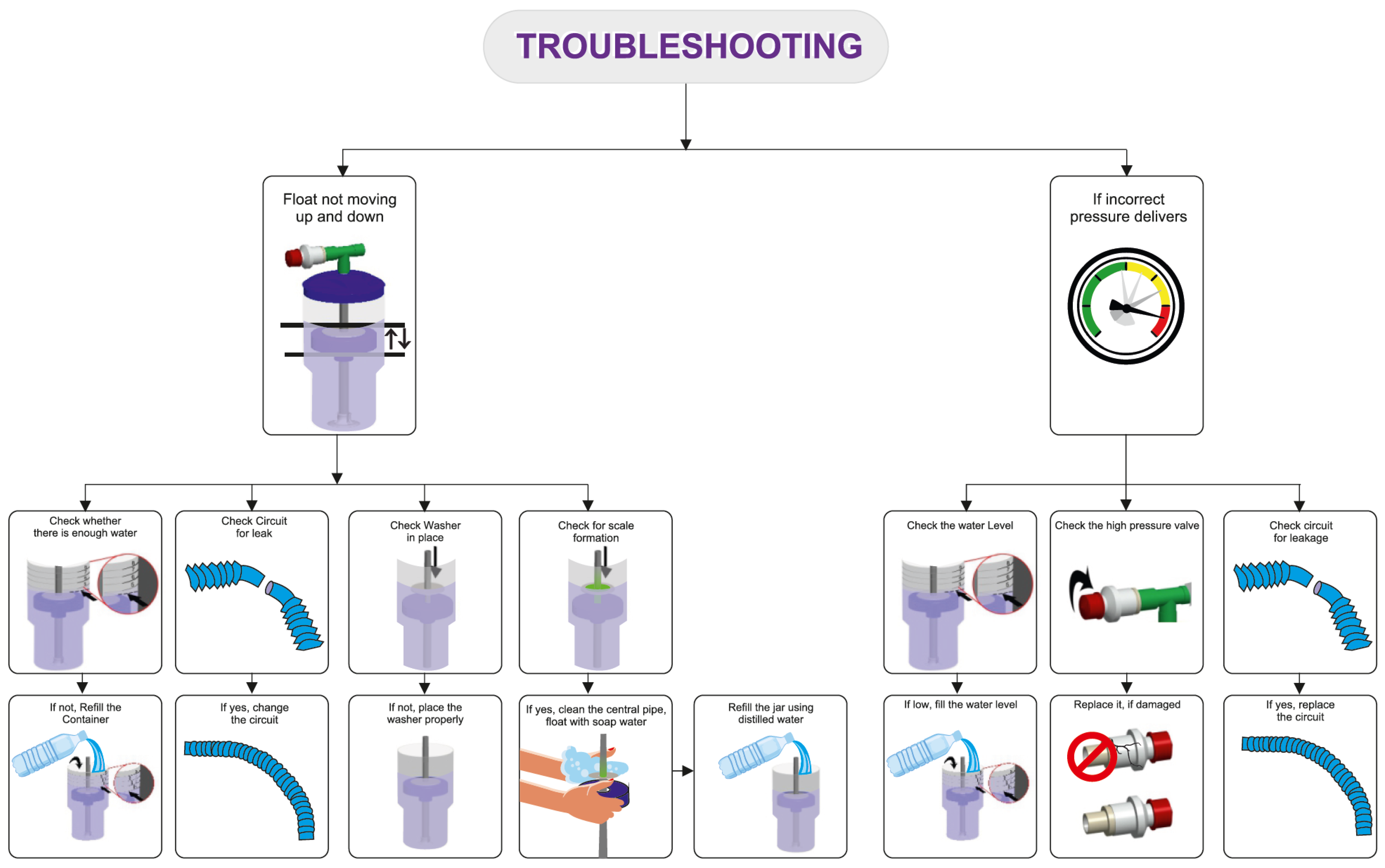 TROUBLESHOOTING

Float not moving up and down

If incorrect pressure delivers

Check whether there is enough water

Check Circuit for leak

Check Washer in place

Check for scale formation

Check the water Level

Check the high pressure valve

Check circuit for leakage

If not, Refill the Container

If yes, change the circuit

If not, place the washer properly

If yes, clean the central pipe, float with soap water

Refill the jar using distilled water

If low, fill the water level

Replace it, if damaged

If yes, replace the circuit