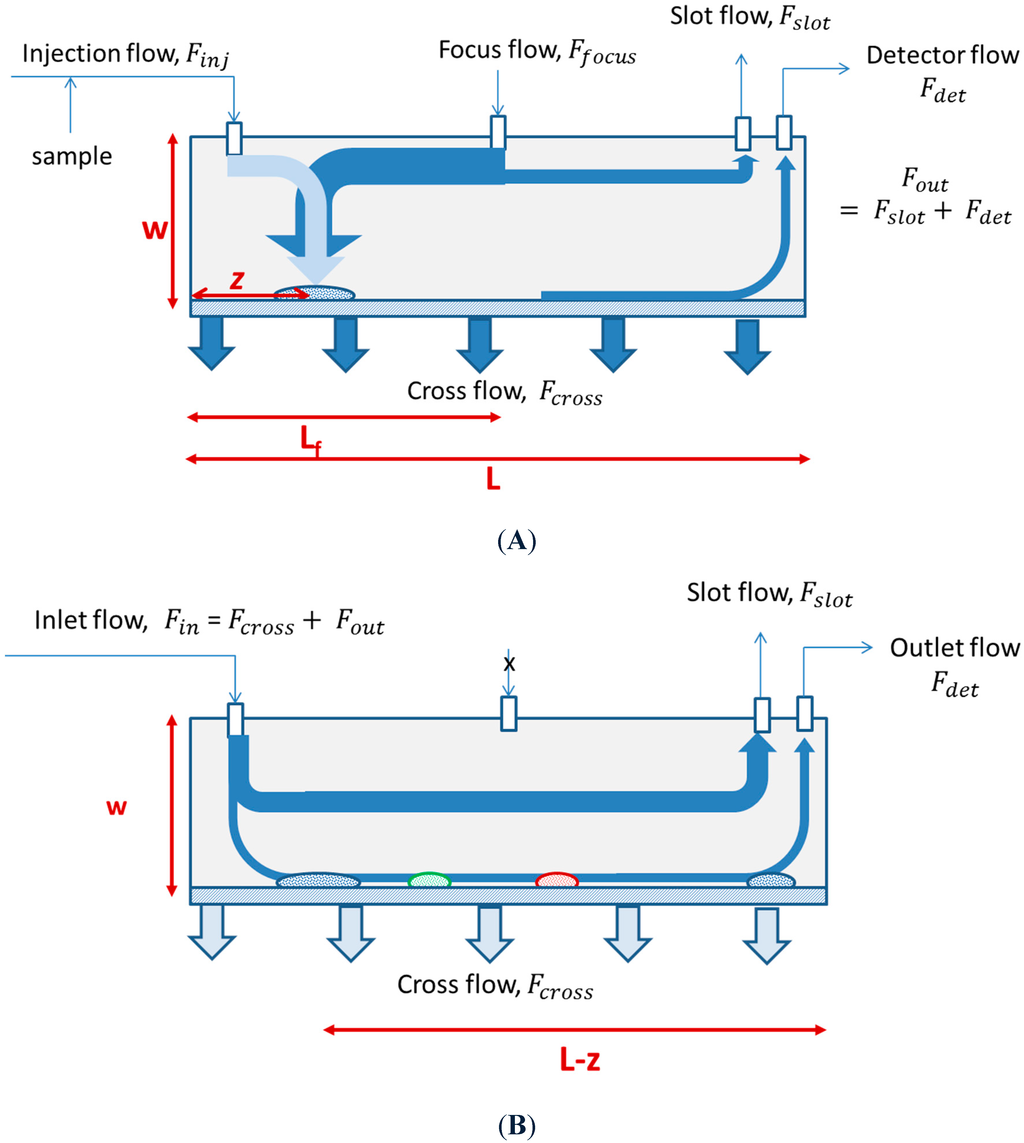 Injection flow, $F_{inj}$

sample

Focus flow, $F_{focus}$

Slot flow, $F_{slot}$

Detector flow $F_{det}$

$F_{out} = F_{slot} + F_{det}$

w

z

Cross flow, $F_{cross}$

$L_f$

L

(A)

Inlet flow, $F_{in} = F_{cross} + F_{out}$

x

Slot flow, $F_{slot}$

Outlet flow $F_{det}$

w

Cross flow, $F_{cross}$

L-z

(B)