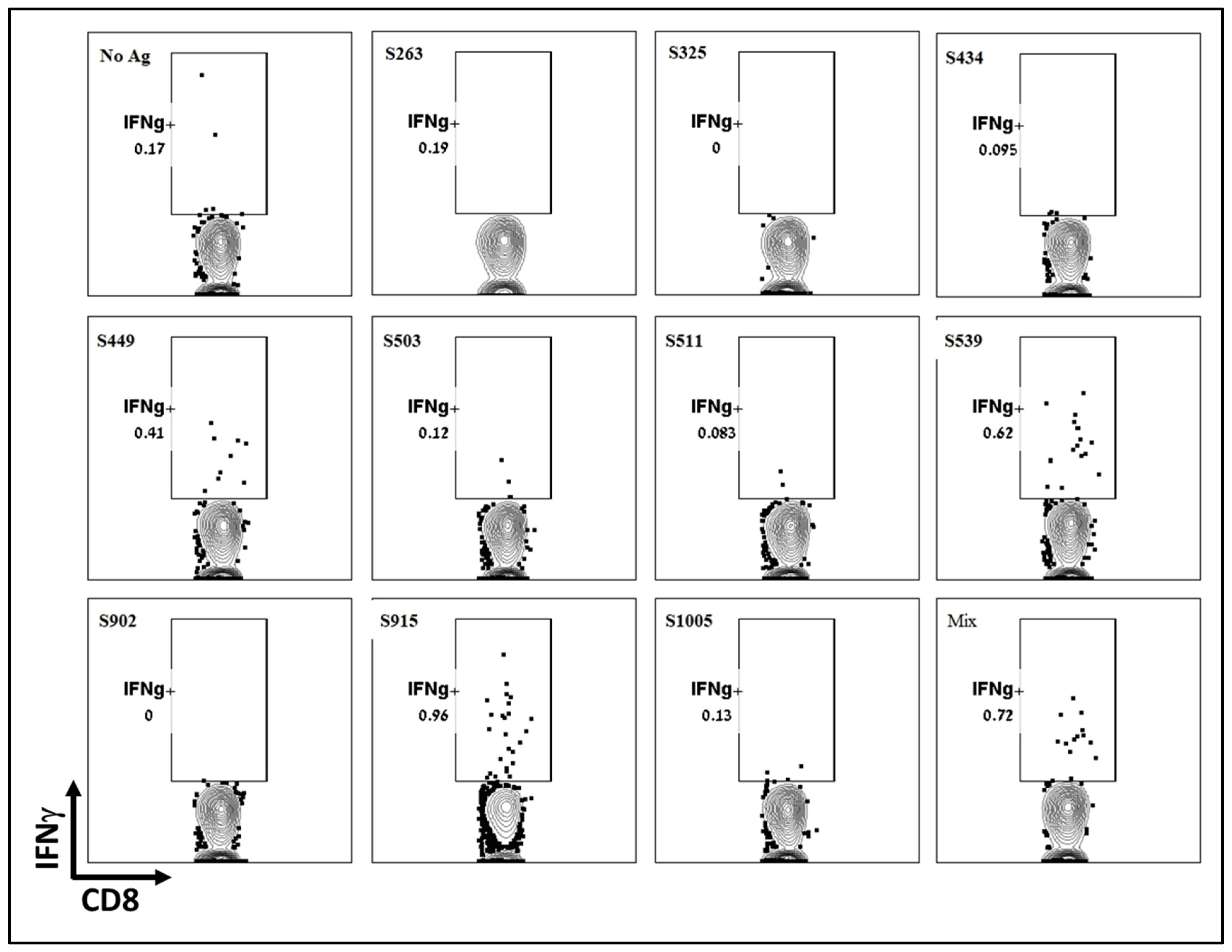 No Ag
IFNg+
0.17

S263
IFNg+
0.19

S325
IFNg+
0

S434
IFNg+
0.095

S449
IFNg+
0.41

S503
IFNg+
0.12

S511
IFNg+
0.083

S539
IFNg+
0.62

S902
IFNg+
0

S915
IFNg+
0.96

S1005
IFNg+
0.13

Mix
IFNg+
0.72

IFNγ
CD8