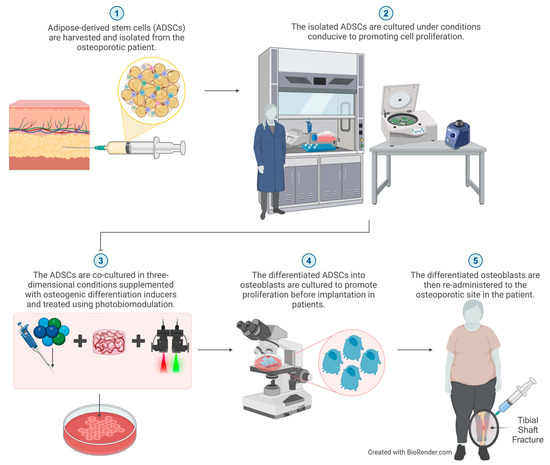 1

Adipose-derived stem cells (ADSCs) are harvested and isolated from the osteoporotic patient.

2

The isolated ADSCs are cultured under conditions conducive to promoting cell proliferation.

3

The ADSCs are co-cultured in three-dimensional conditions supplemented with osteogenic differentiation inducers and treated using photobiomodulation.

4

The differentiated ADSCs into osteoblasts are cultured to promote proliferation before implantation in patients.

5

The differentiated osteoblasts are then re-administered to the osteoporotic site in the patient.

Tibial Shaft Fracture

Created with BioRender.com