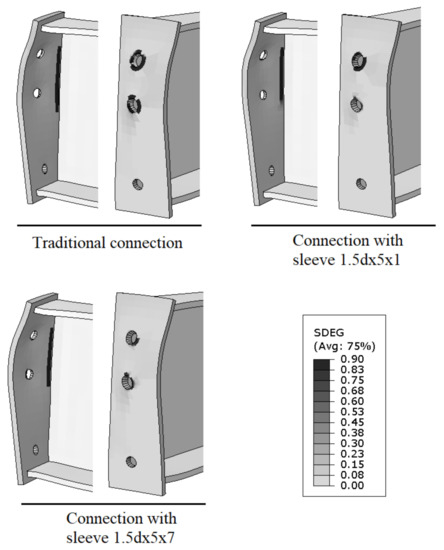 Traditional connection

Connection with sleeve 1.5dx5x1

Connection with sleeve 1.5dx5x7

SDEG
(Avg: 75%)
0.90
0.83
0.75
0.68
0.60
0.53
0.45
0.38
0.30
0.23
0.15
0.08
0.00