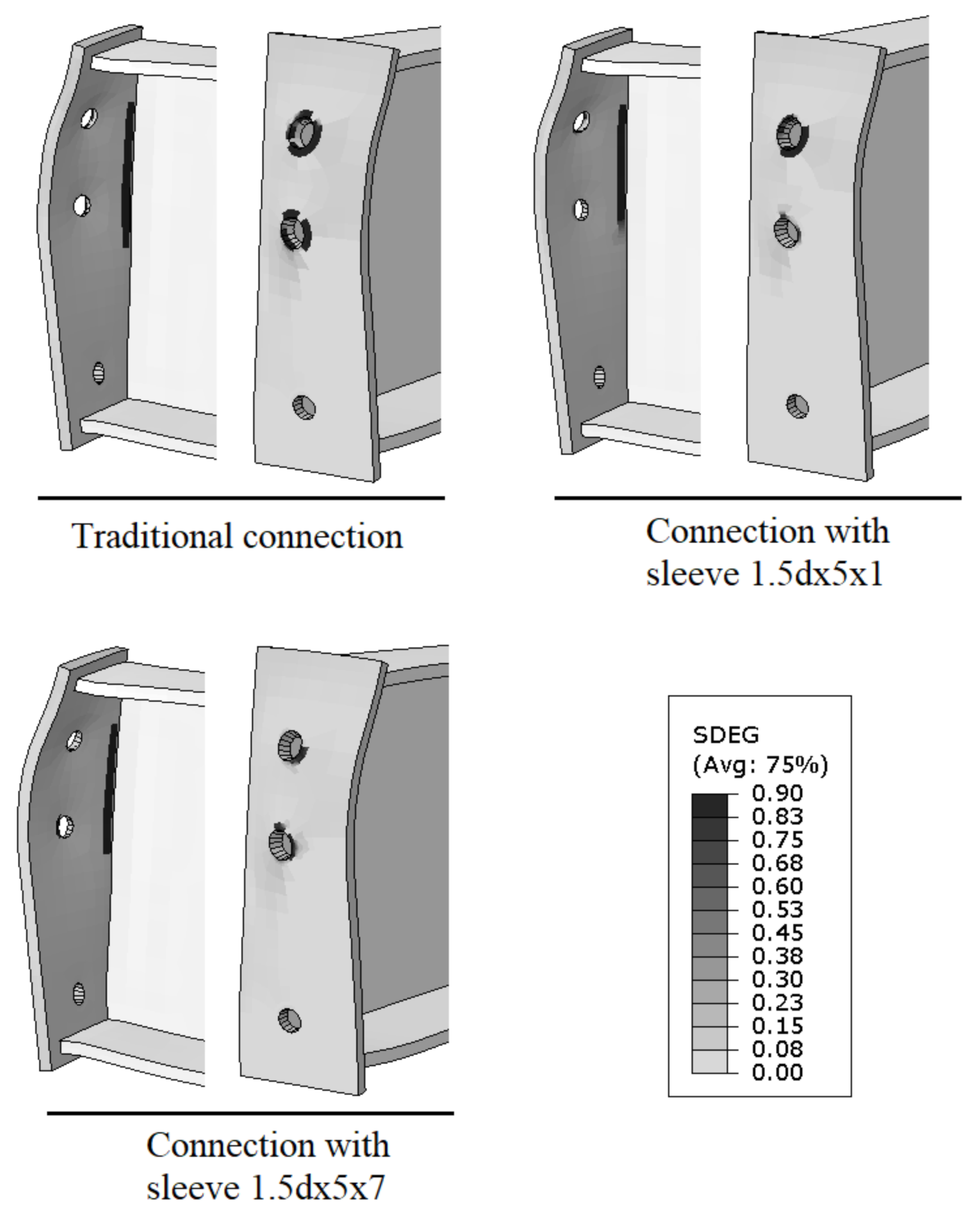 Traditional connection

Connection with sleeve 1.5dx5x1

Connection with sleeve 1.5dx5x7

SDEG
(Avg: 75%)
0.90
0.83
0.75
0.68
0.60
0.53
0.45
0.38
0.30
0.23
0.15
0.08
0.00