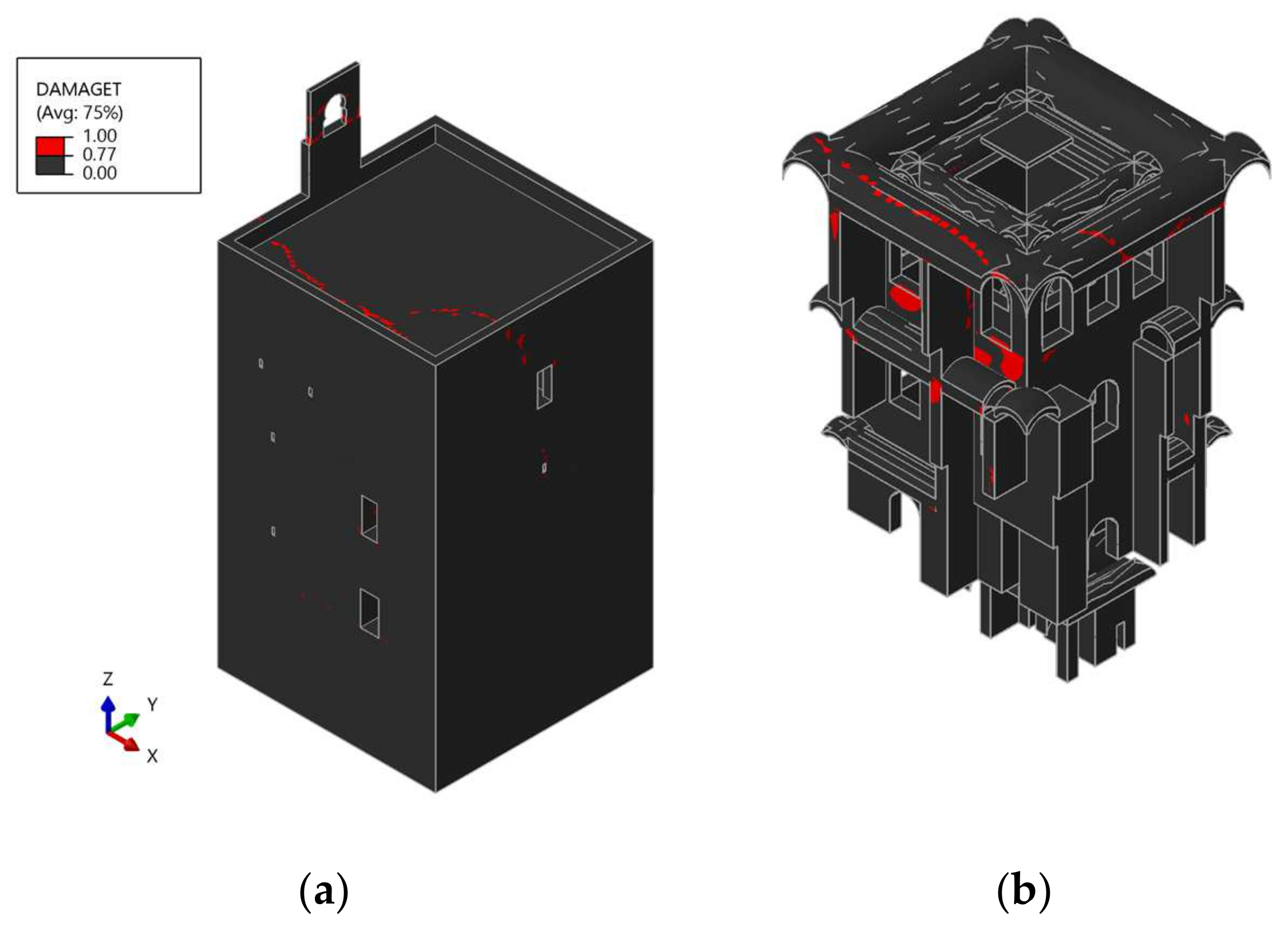 DAMAGET
(Avg: 75%)
1.00
0.77
0.00

Z
Y
X

(a)

(b)