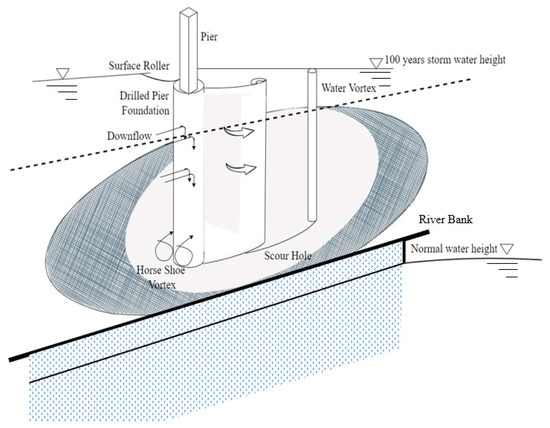 Pier

Surface Roller

100 years storm water height

Water Vortex

Drilled Pier Foundation

Downflow

River Bank

Normal water height

Scour Hole

Horse Shoe Vortex