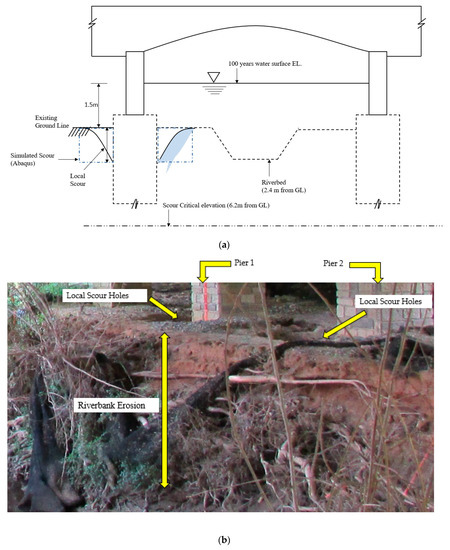 100 years water surface EL.

1.5m

Existing Ground Line

Simulated Scour (Abaqus)

Local Scour

Riverbed (2.4 m from GL)

Scour Critical elevation (6.2m from GL)

(a)

Pier 1

Pier 2

Local Scour Holes

Local Scour Holes

Riverbank Erosion

(b)