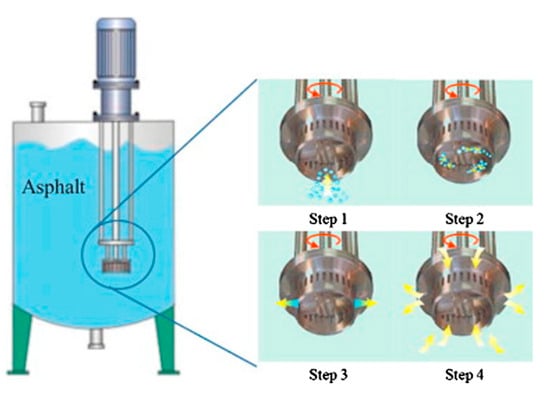 Asphalt

Step 1

Step 2

Step 3

Step 4