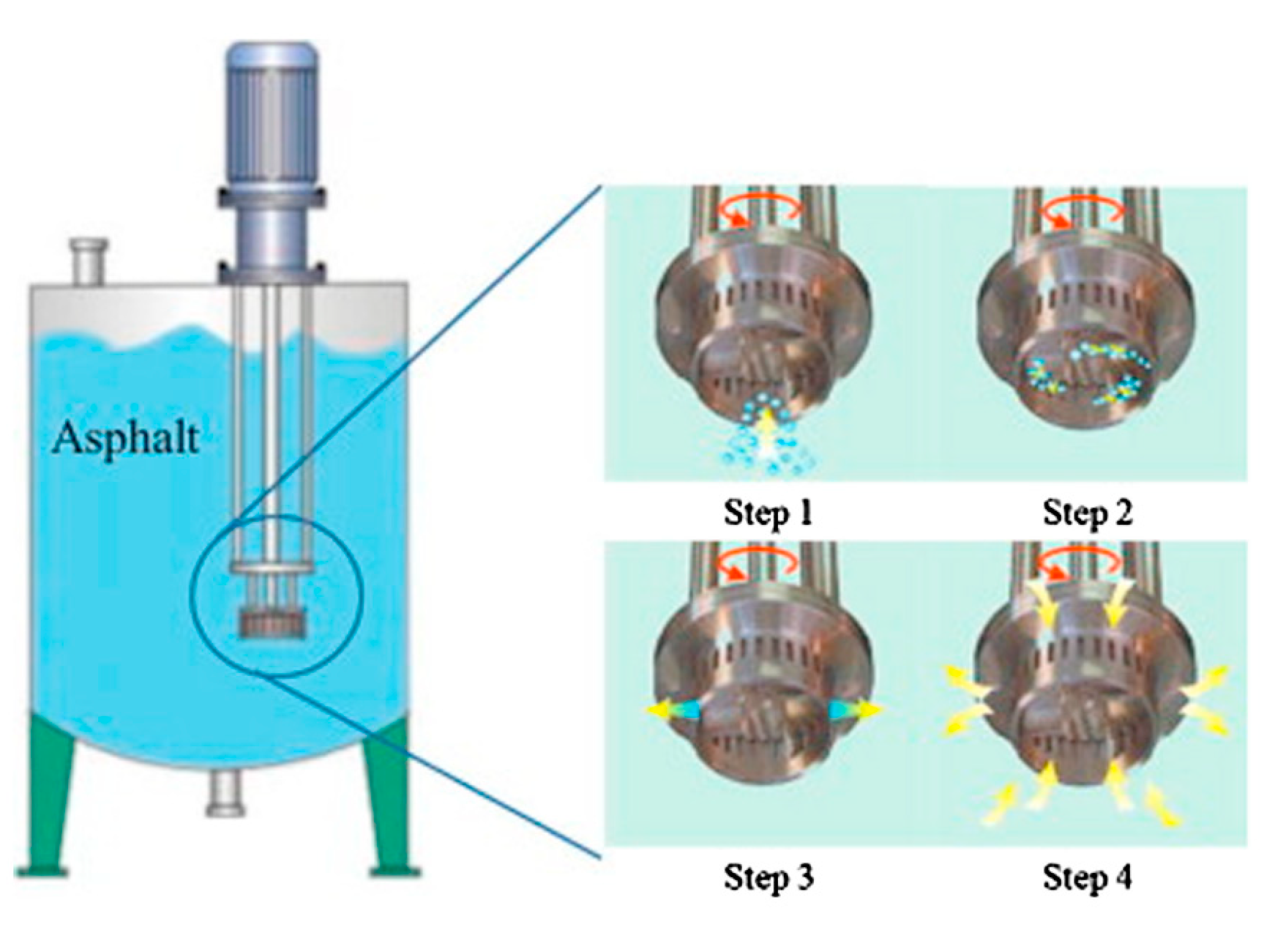 Asphalt

Step 1

Step 2

Step 3

Step 4