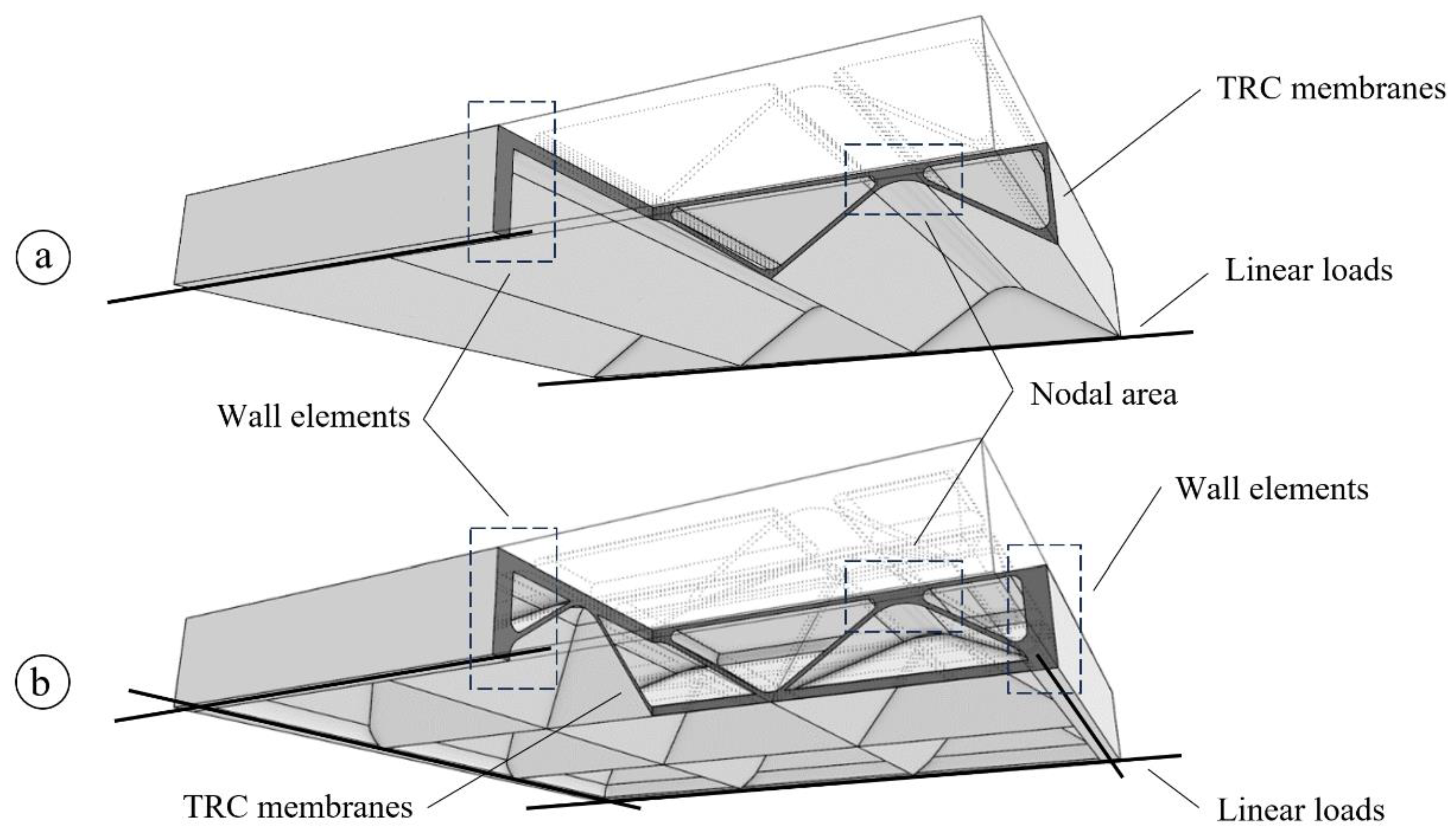 TRC membranes

a

Linear loads

Nodal area

Wall elements

Wall elements

b

TRC membranes

Linear loads