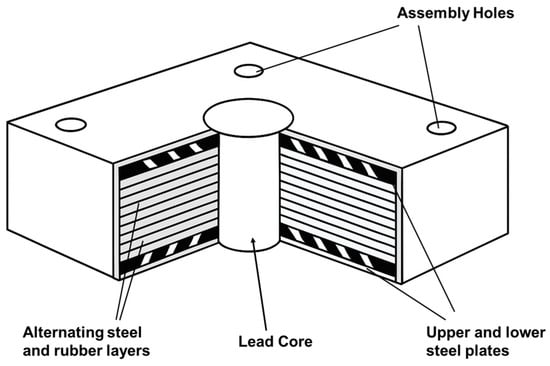 Assembly Holes

Alternating steel and rubber layers

Lead Core

Upper and lower steel plates