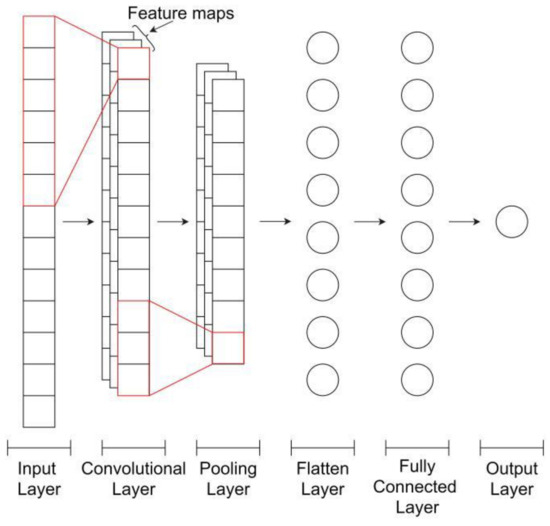 Feature maps

Input Layer

Convolutional Layer

Pooling Layer

Flatten Layer

Fully Connected Layer

Output Layer