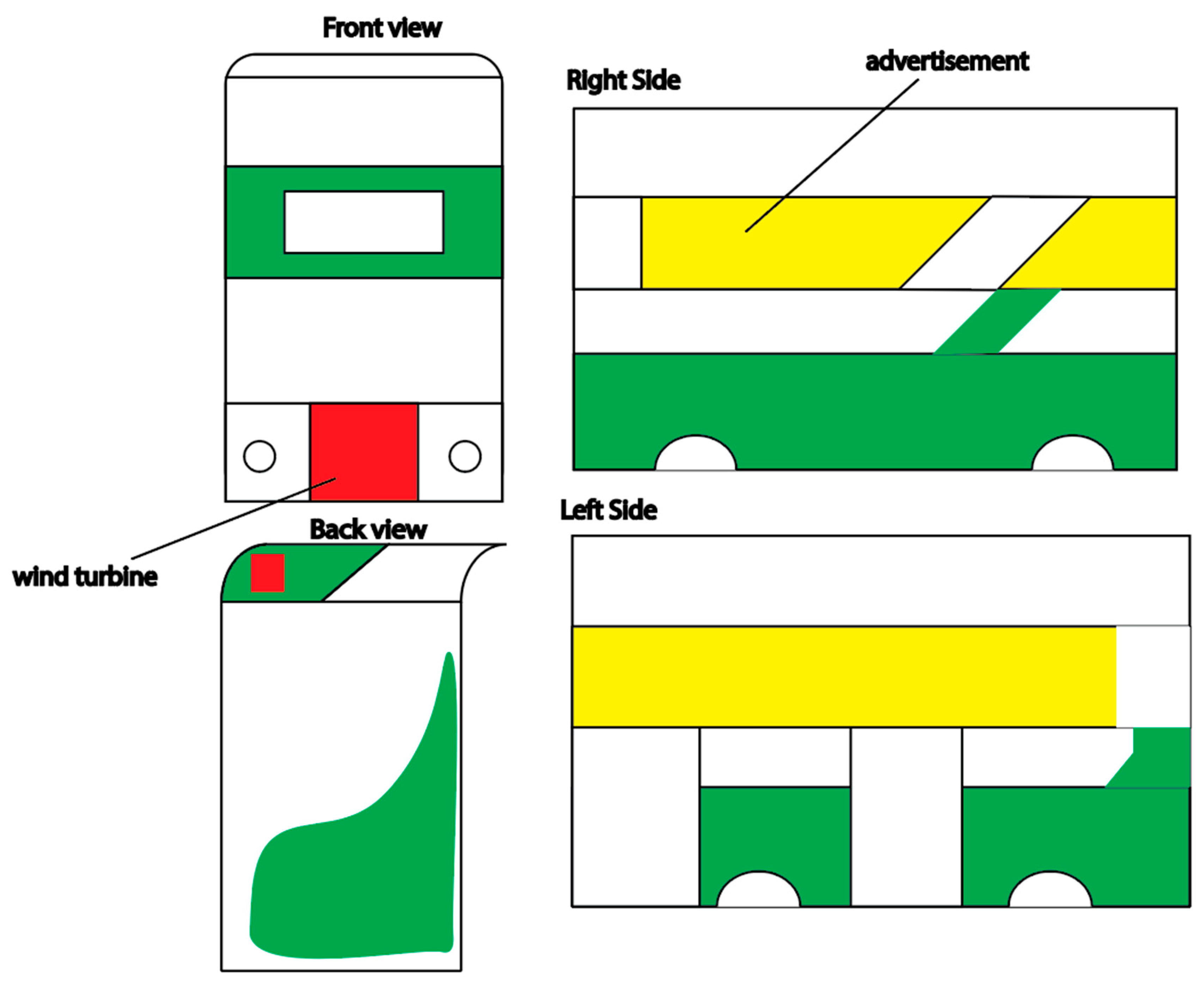 Front view

Right Side

advertisement

Back view

wind turbine

Left Side