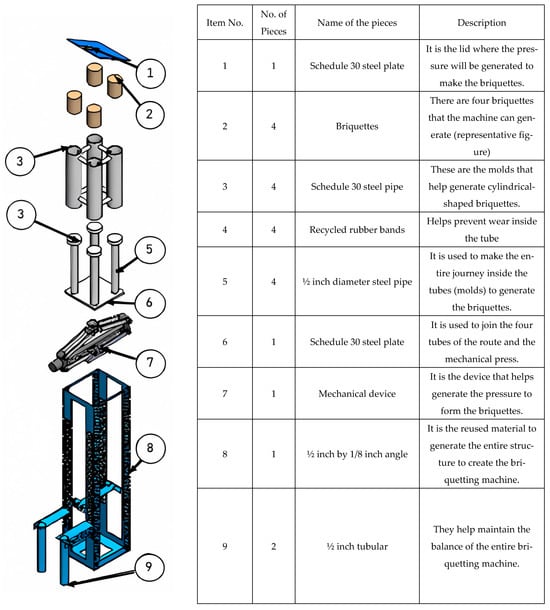 1

2

3

3

5

6

7

8

9

| Item No. | No. of Pieces | Name of the pieces | Description |
|---|---|---|---|
| 1 | 1 | Schedule 30 steel plate | It is the lid where the pressure will be generated to make the briquettes. |
| 2 | 4 | Briquettes | There are four briquettes that the machine can generate (representative figure) |
| 3 | 4 | Schedule 30 steel pipe | These are the molds that help generate cylindrical-shaped briquettes. |
| 4 | 4 | Recycled rubber bands | Helps prevent wear inside the tube |
| 5 | 4 | ½ inch diameter steel pipe | It is used to make the entire journey inside the tubes (molds) to generate the briquettes. |
| 6 | 1 | Schedule 30 steel plate | It is used to join the four tubes of the route and the mechanical press. |
| 7 | 1 | Mechanical device | It is the device that helps generate the pressure to form the briquettes. |
| 8 | 1 | ½ inch by 1/8 inch angle | It is the reused material to generate the entire structure to create the briquetting machine. |
| 9 | 2 | ½ inch tubular | They help maintain the balance of the entire briquetting machine. |