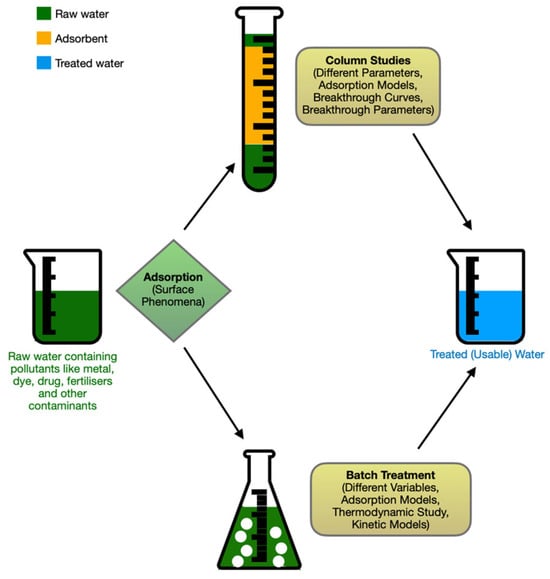 Raw water
Adsorbent
Treated water

Column Studies
(Different Parameters, Adsorption Models, Breakthrough Curves, Breakthrough Parameters)

Adsorption
(Surface Phenomena)

Raw water containing pollutants like metal, dye, drug, fertilisers and other contaminants

Treated (Usable) Water

Batch Treatment
(Different Variables, Adsorption Models, Thermodynamic Study, Kinetic Models)