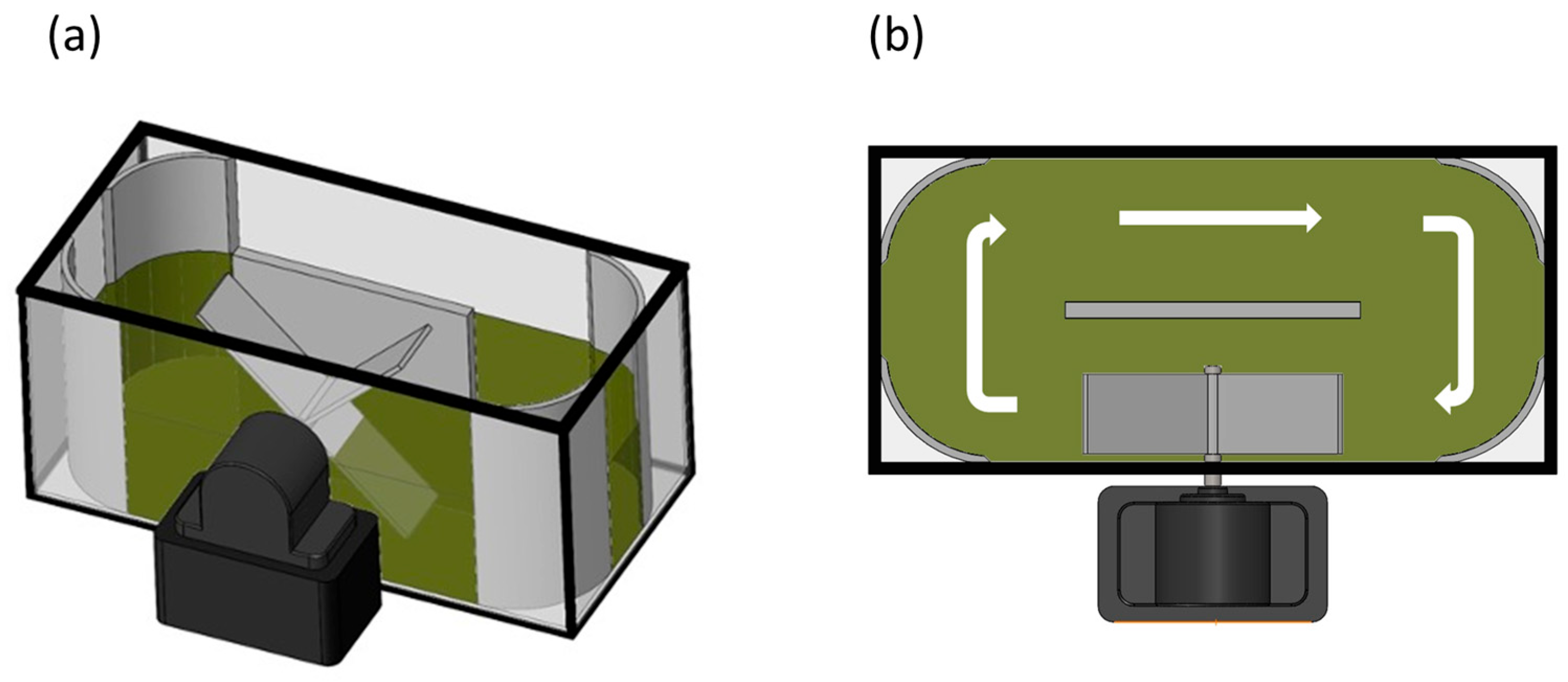 (a)

(b)