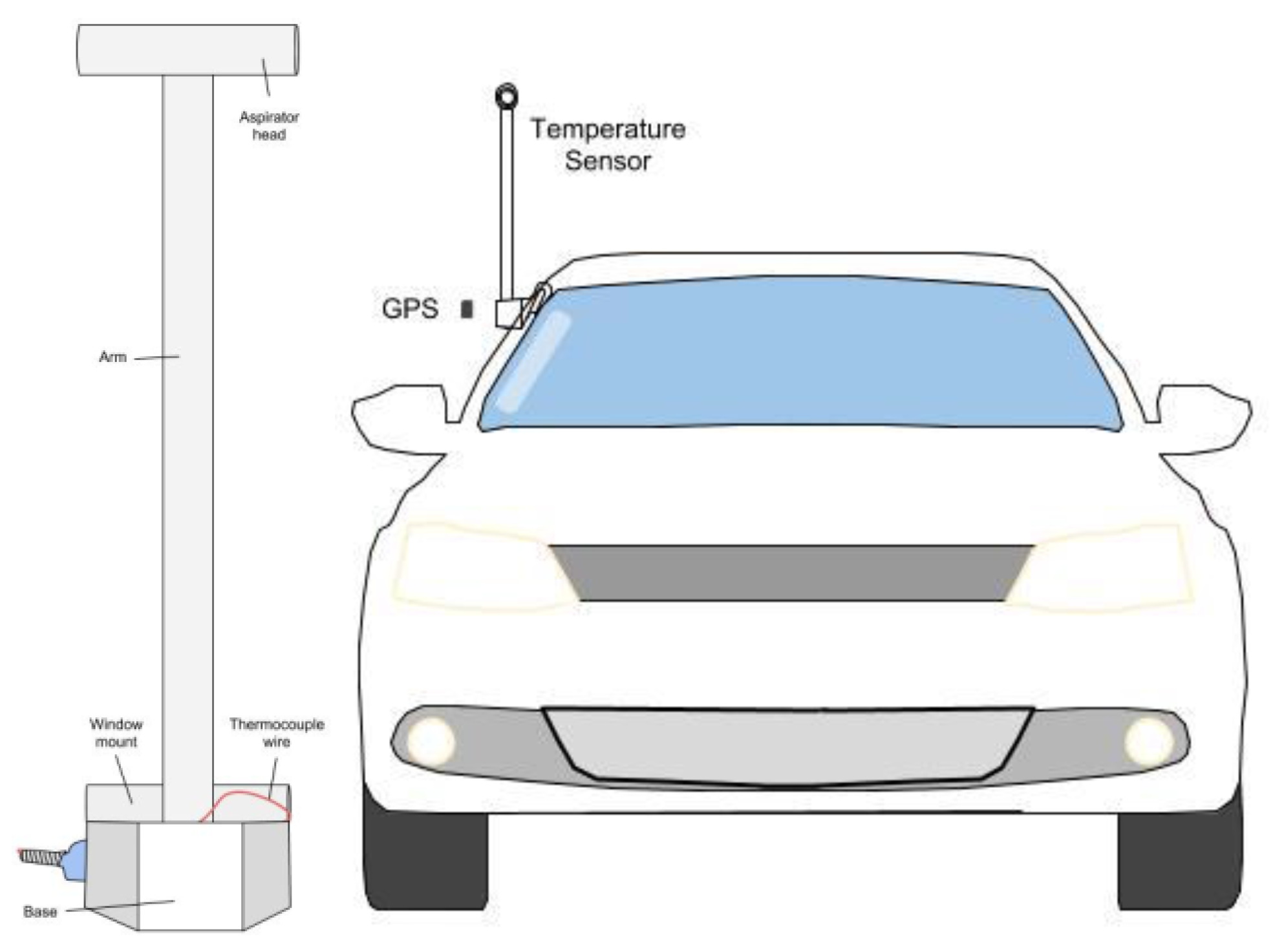 Aspirator head

Arm

Window mount

Thermocouple wire

Base

Temperature Sensor

GPS