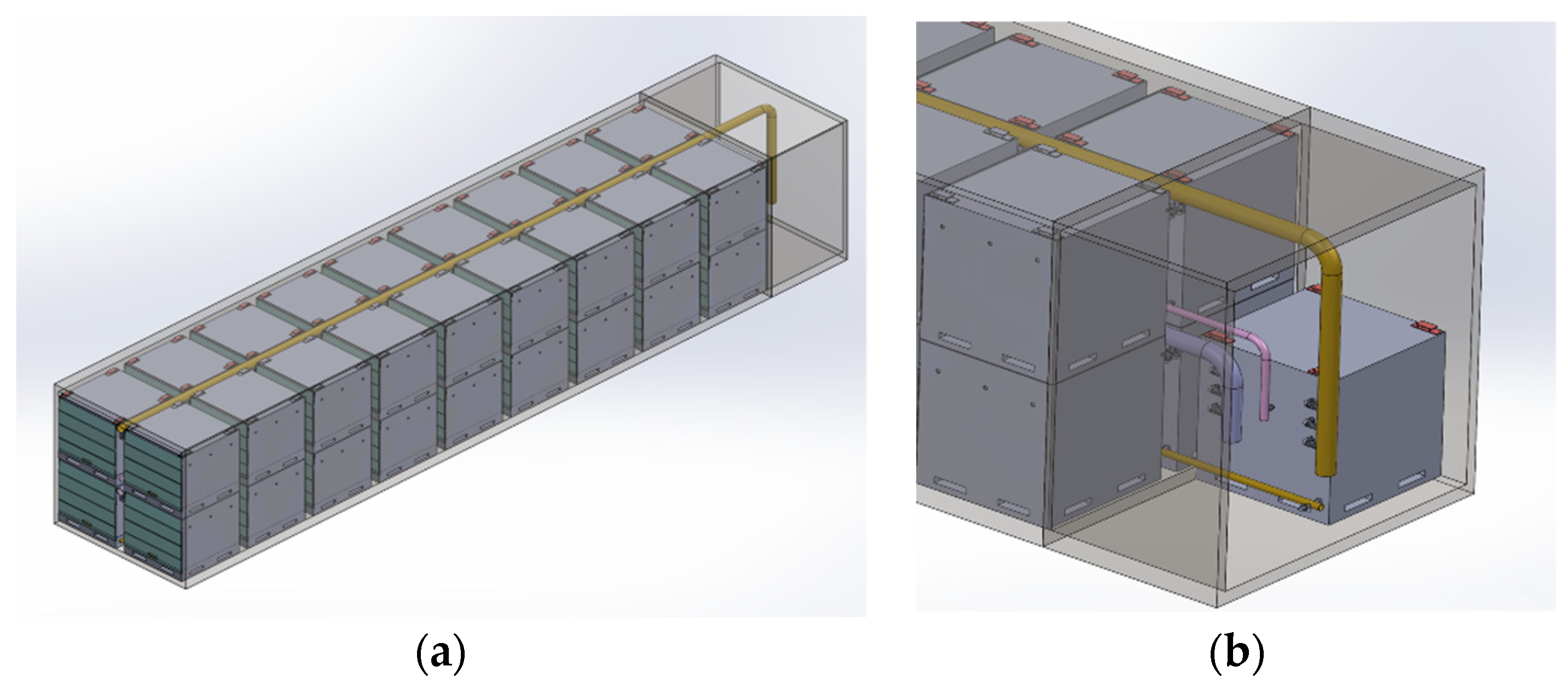 (a)

(b)