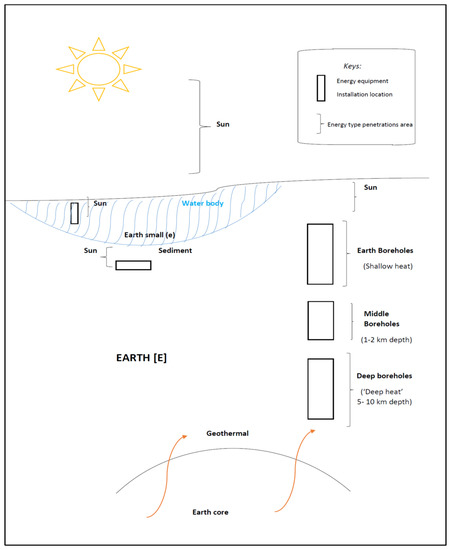 Keys:

Energy equipment

Installation location

Energy type penetrations area

Sun

Sun

Sun

Water body

Earth small (e)

Sun

Sediment

Earth Boreholes

(Shallow heat)

Middle Boreholes

(1-2 km depth)

EARTH [E]

Deep boreholes

('Deep heat' 5- 10 km depth)

Geothermal

Earth core