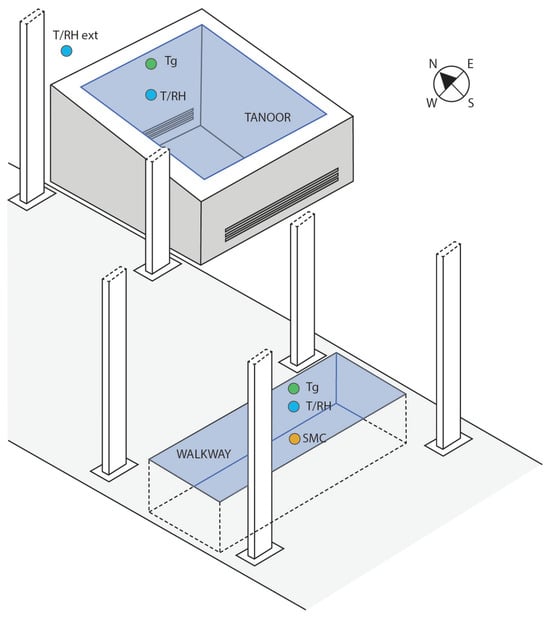 T/RH ext
Tg
T/RH
TANOOR
N
E
W
S
Tg
T/RH
SMC
WALKWAY