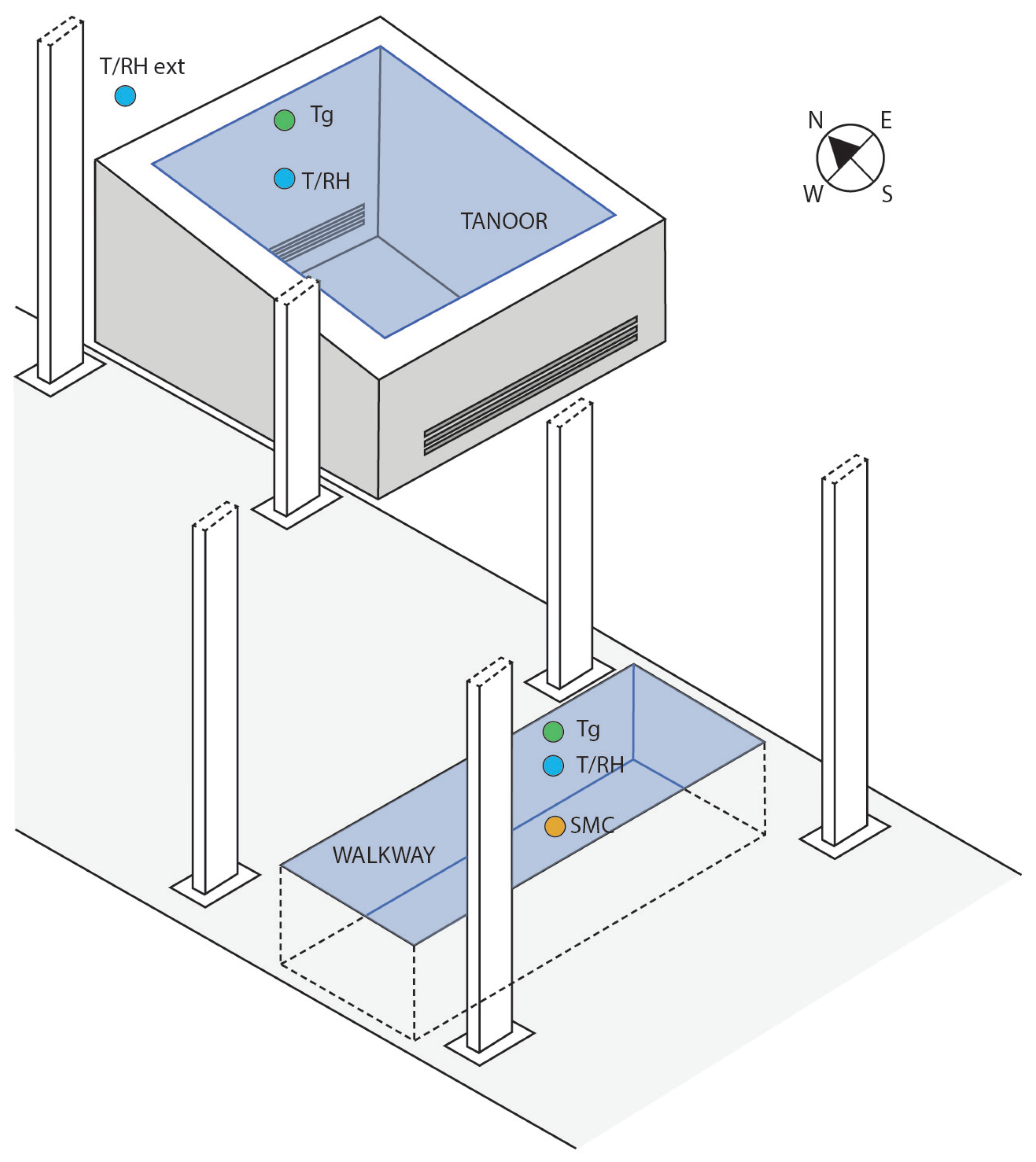 T/RH ext

Tg

T/RH

TANOOR

N
E
W
S

Tg

T/RH

SMC

WALKWAY