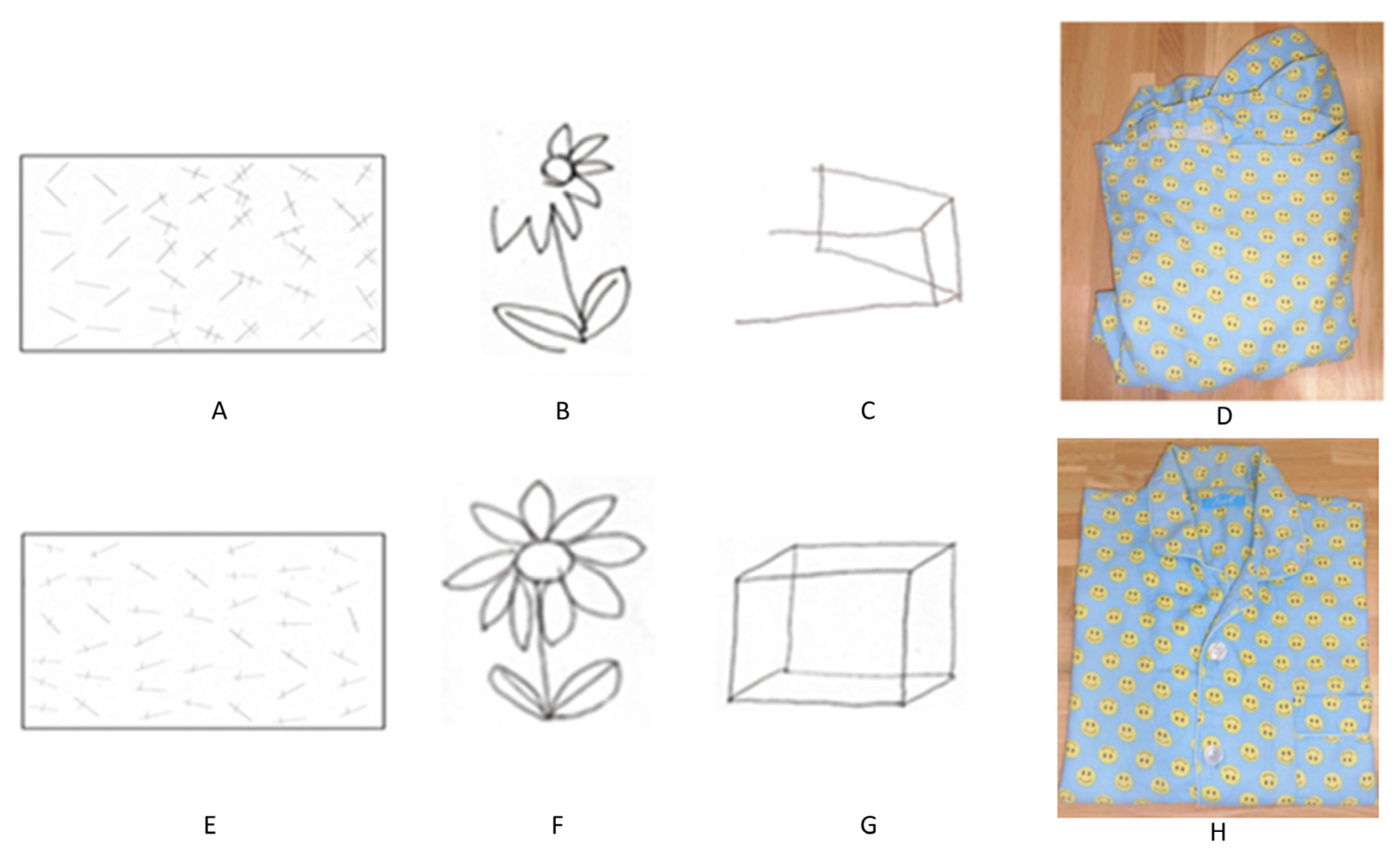 A

B

C

D

E

F

G

H