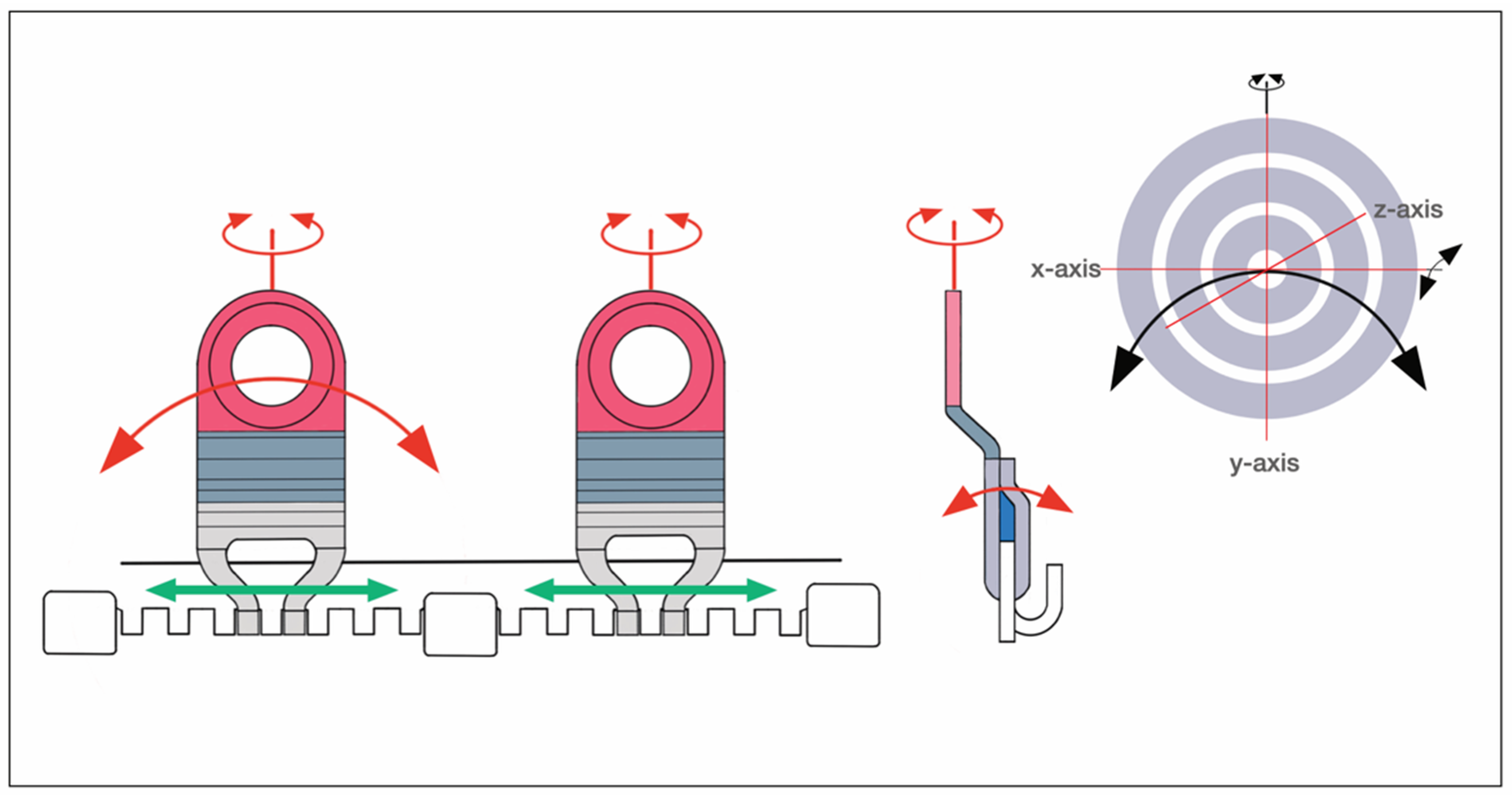 z-axis
x-axis
y-axis