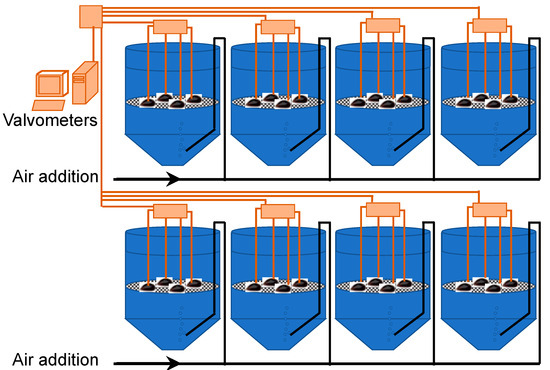 Valvometers

Air addition

Air addition