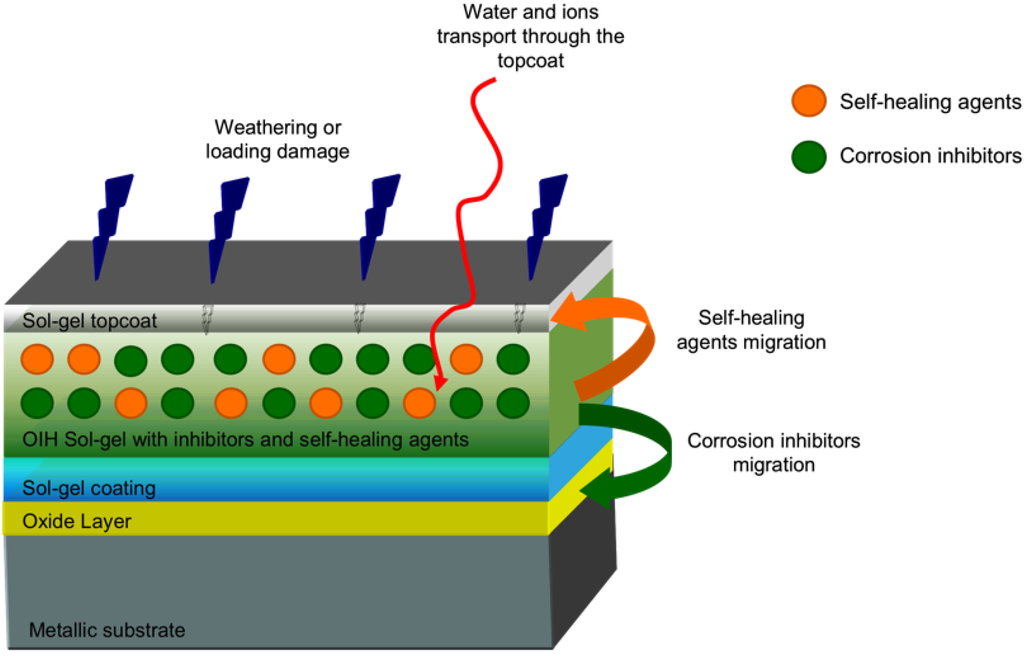 Water and ions transport through the topcoat

Self-healing agents

Corrosion inhibitors

Weathering or loading damage

Sol-gel topcoat

Self-healing agents migration

OIH Sol-gel with inhibitors and self-healing agents

Corrosion inhibitors migration

Sol-gel coating

Oxide Layer

Metallic substrate