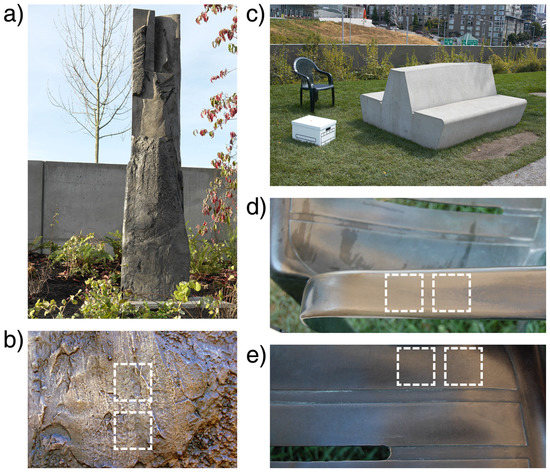 a)

b)

c)

d)

e)