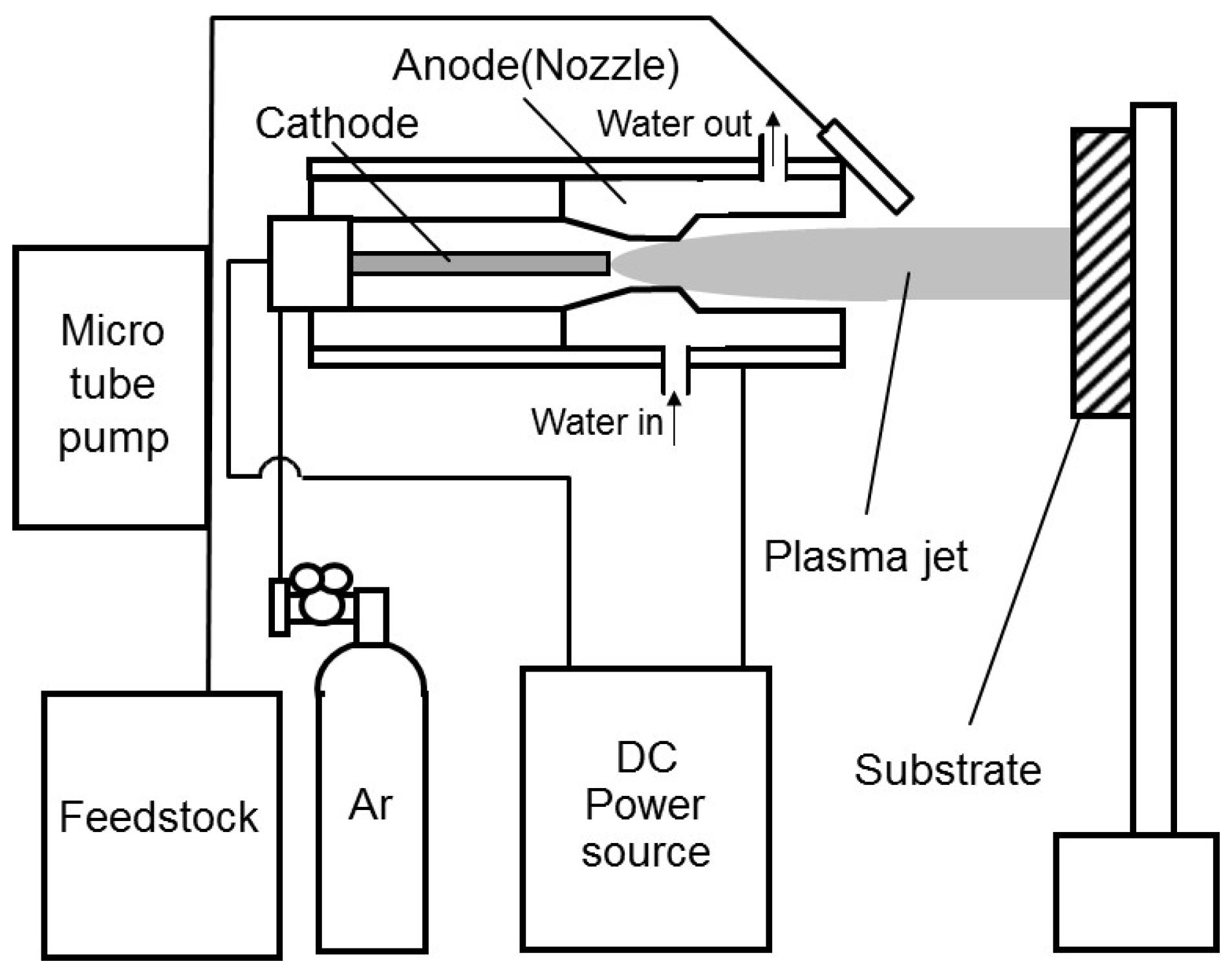 Anode(Nozzle)
Cathode
Water out
Micro tube pump
Water in
Plasma jet
Substrate
Feedstock
Ar
DC Power source