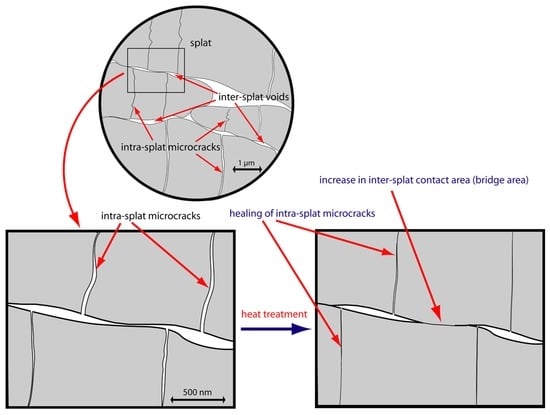 splat

inter-splat voids

intra-splat microcracks

1 µm

increase in inter-splat contact area (bridge area)

intra-splat microcracks

healing of intra-splat microcracks

heat treatment

500 nm