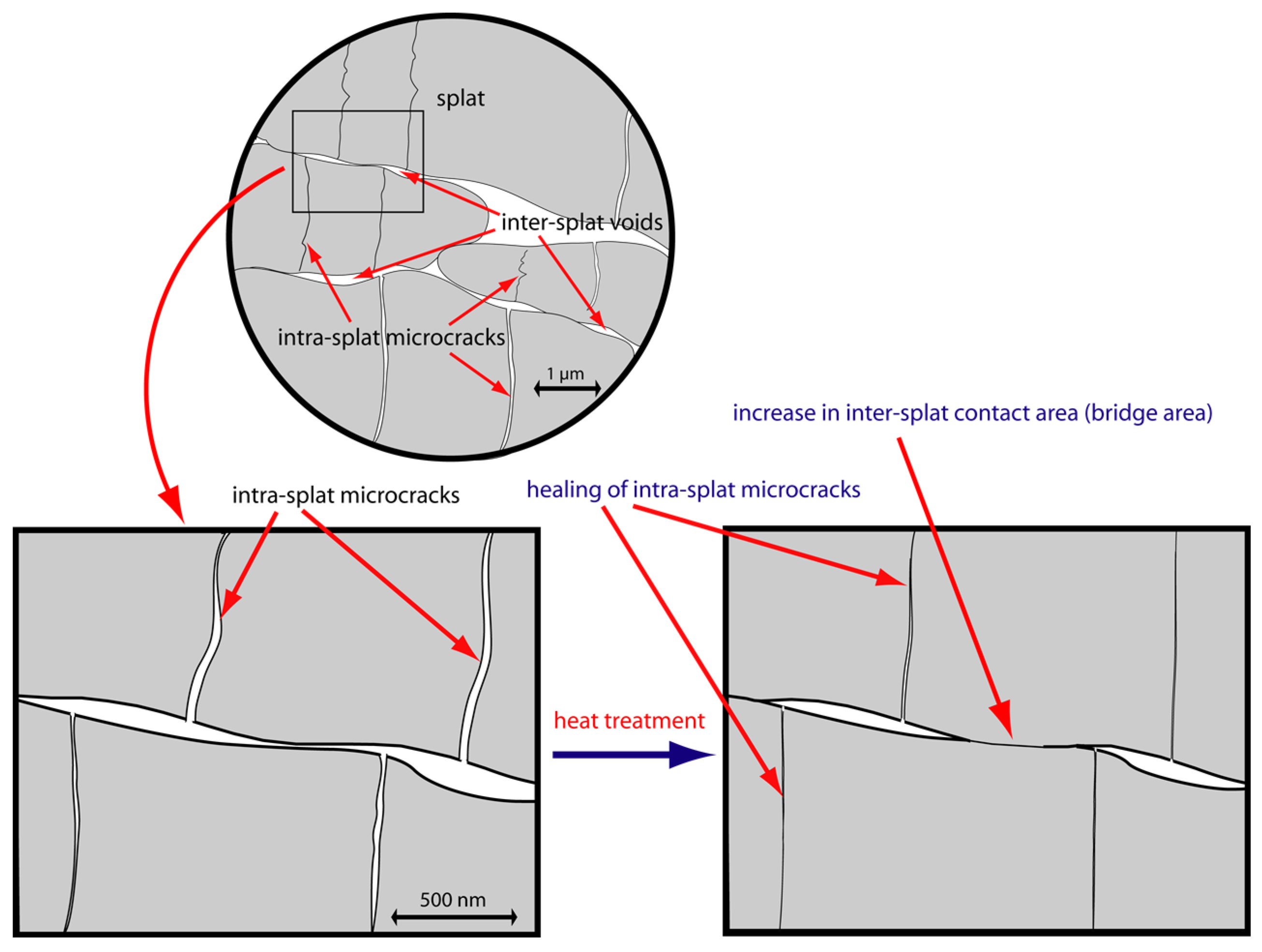 splat

inter-splat voids

intra-splat microcracks

1 μm

increase in inter-splat contact area (bridge area)

intra-splat microcracks

healing of intra-splat microcracks

heat treatment

500 nm