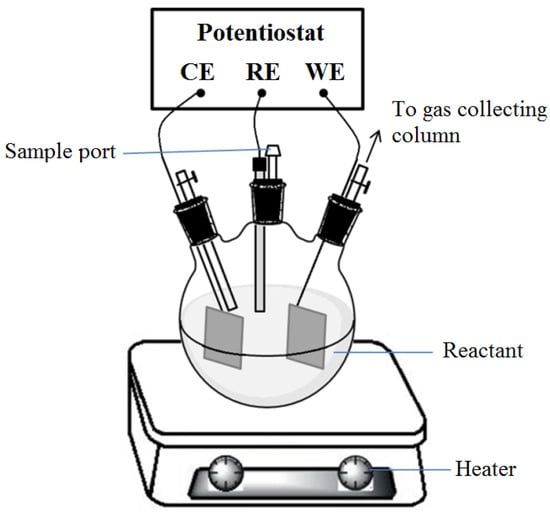 Potentiostat

CE RE WE

To gas collecting column

Sample port

Reactant

Heater