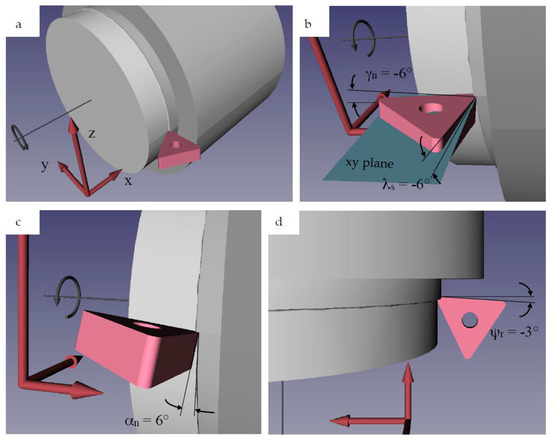 a

z

y

x

b

$\gamma_n = -6°$

xy plane

$\lambda_s = -6°$

c

$\alpha_n = 6°$

d

$\psi_r = -3°$