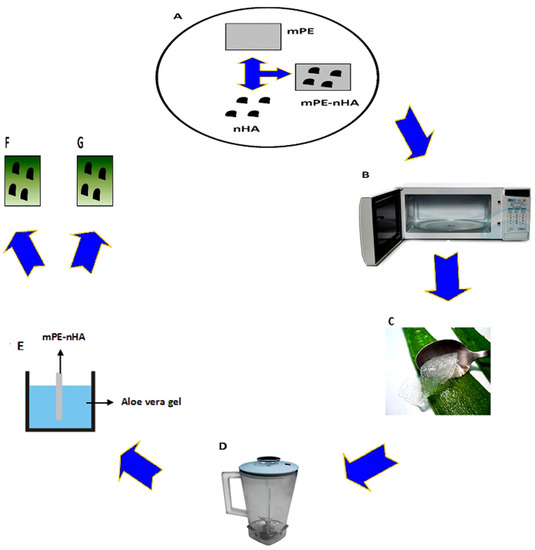 A

mPE

mPE-nHA

nHA

B

C

D

E

mPE-nHA

Aloe vera gel

F

G