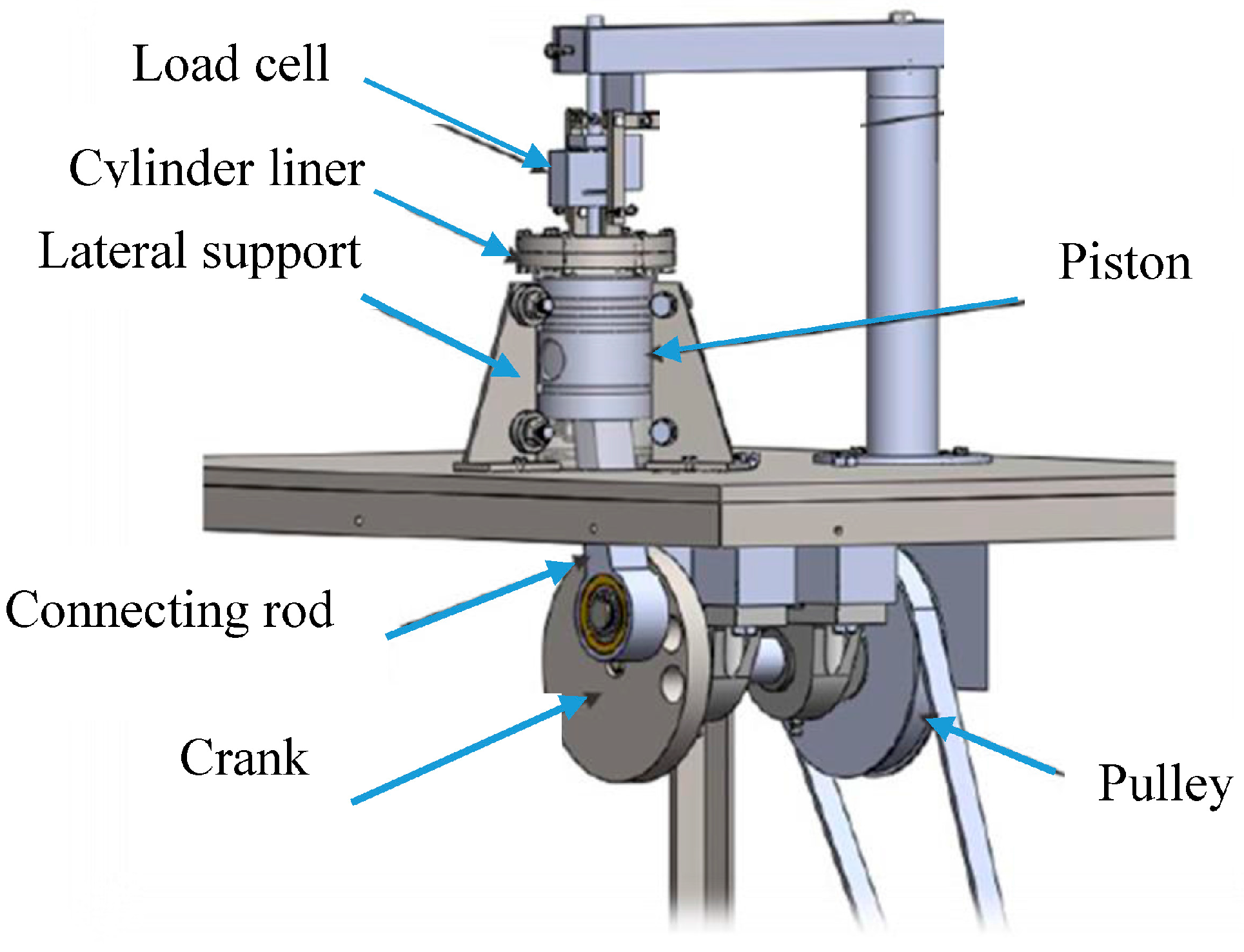 Load cell

Cylinder liner

Lateral support

Piston

Connecting rod

Crank

Pulley