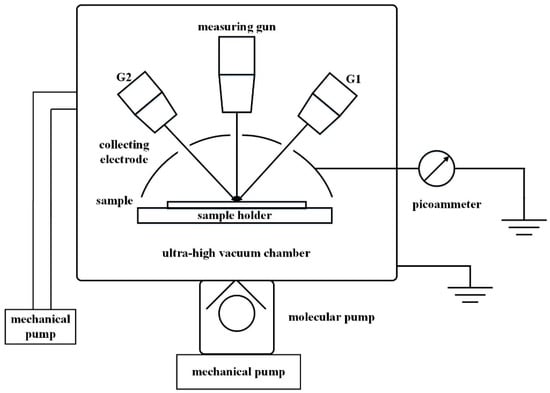 measuring gun

G2

G1

collecting electrode

sample

sample holder

picoammeter

ultra-high vacuum chamber

mechanical pump

molecular pump

mechanical pump