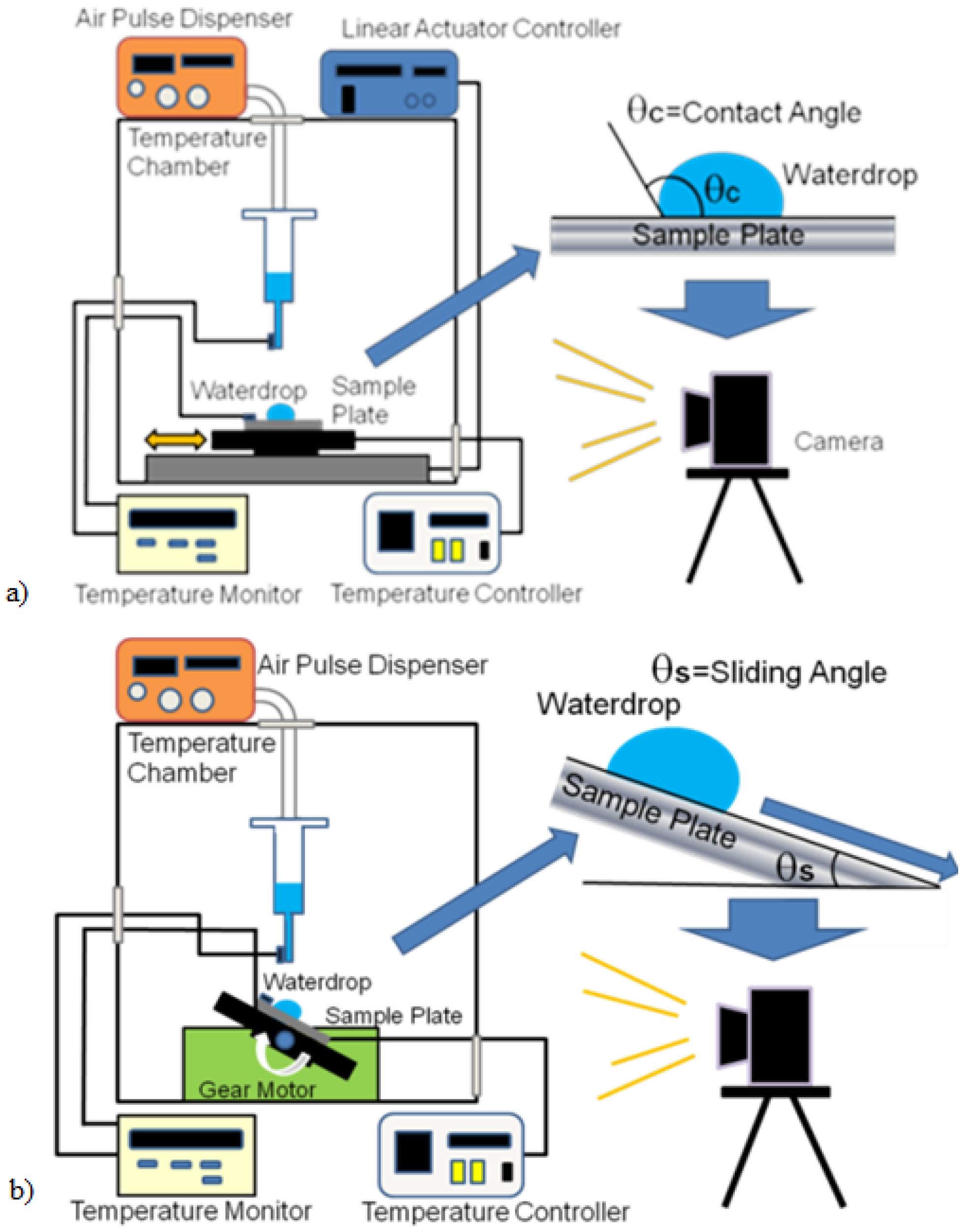 Air Pulse Dispenser

Linear Actuator Controller

Temperature Chamber

$\theta_c$=Contact Angle

$\theta_c$

Waterdrop

Sample Plate

Waterdrop

Sample Plate

Camera

a)

Temperature Monitor

Temperature Controller

Air Pulse Dispenser

$\theta_s$=Sliding Angle

Waterdrop

Temperature Chamber

Sample Plate

$\theta_s$

Waterdrop

Sample Plate

Gear Motor

b)

Temperature Monitor

Temperature Controller